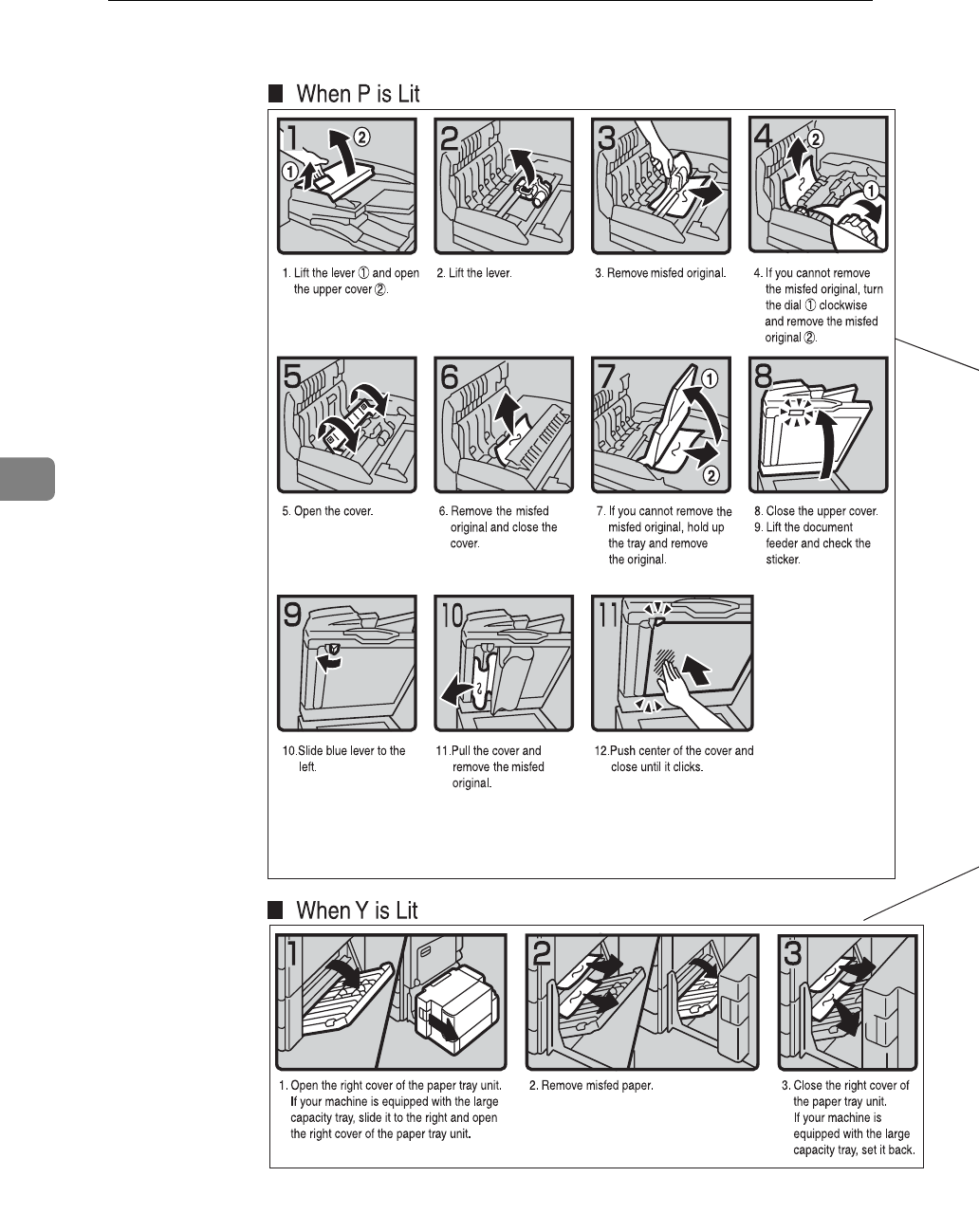 ■ When P is Lit

1

①

②

2

3

4

②

①

1. Lift the lever ① and open the upper cover ②.

2. Lift the lever.

3. Remove misfed original.

4. If you cannot remove the misfed original, turn the dial ① clockwise and remove the misfed original ②.

5

6

7

①

②

8

5. Open the cover.

6. Remove the misfed original and close the cover.

7. If you cannot remove the misfed original, hold up the tray and remove the original.

8. Close the upper cover.
9. Lift the document feeder and check the sticker.

9

10

11

10.Slide blue lever to the left.

11.Pull the cover and remove the misfed original.

12.Push center of the cover and close until it clicks.

■ When Y is Lit

1

2

3

1. Open the right cover of the paper tray unit. If your machine is equipped with the large capacity tray, slide it to the right and open the right cover of the paper tray unit.

2. Remove misfed paper.

3. Close the right cover of the paper tray unit. If your machine is equipped with the large capacity tray, set it back.