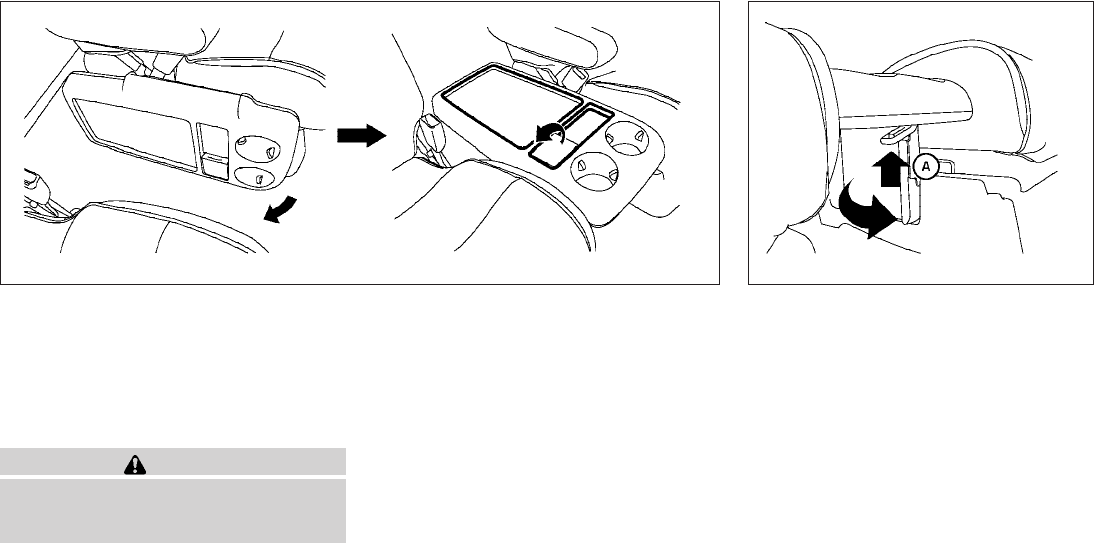 A