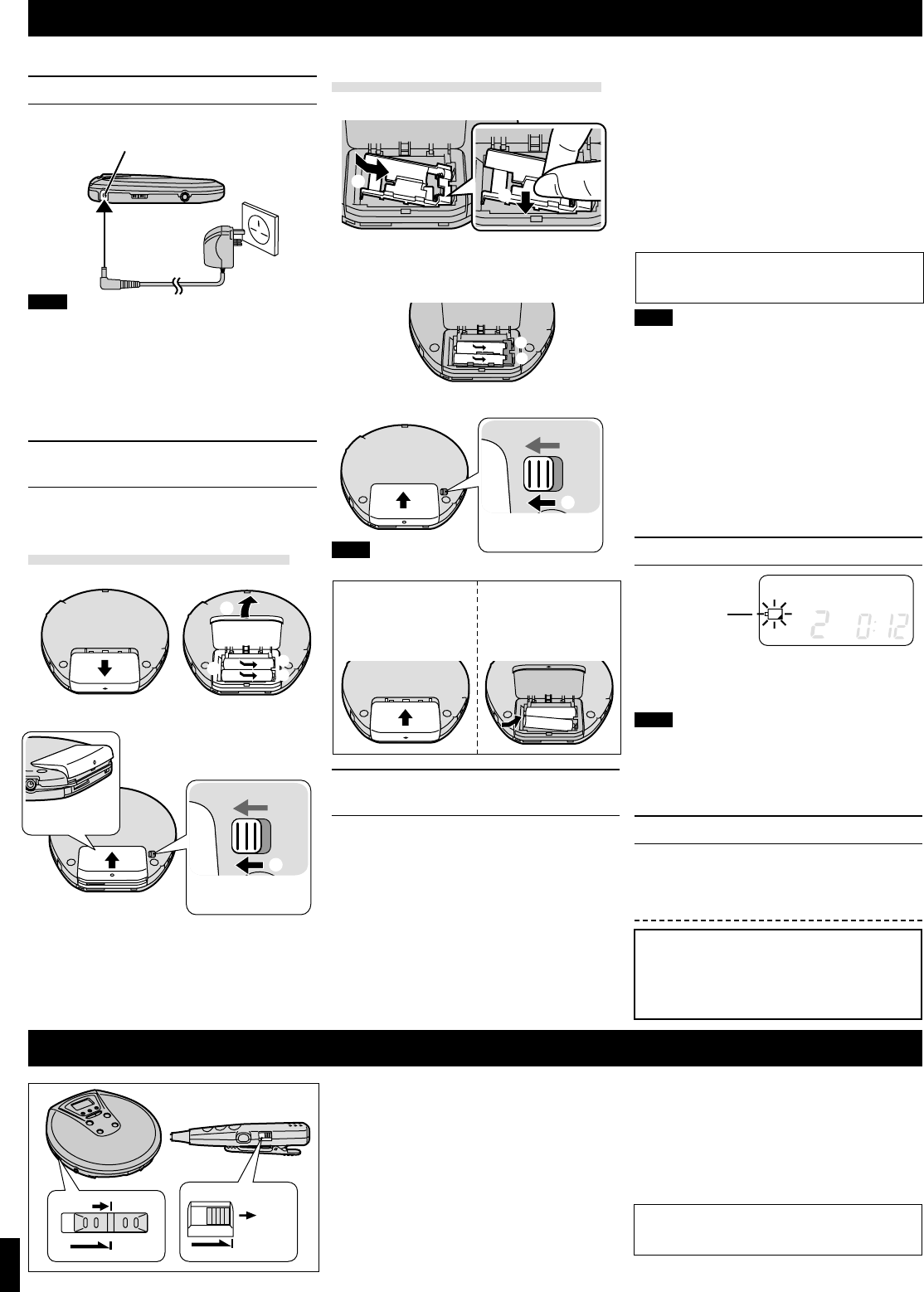 2 0:12