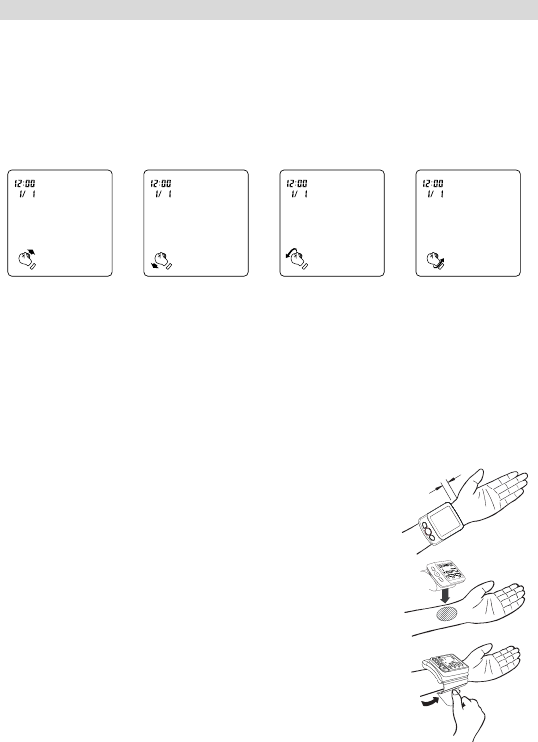 12:00
1/ 1

12:00
1/ 1

12:00
1/ 1

12:00
1/ 1