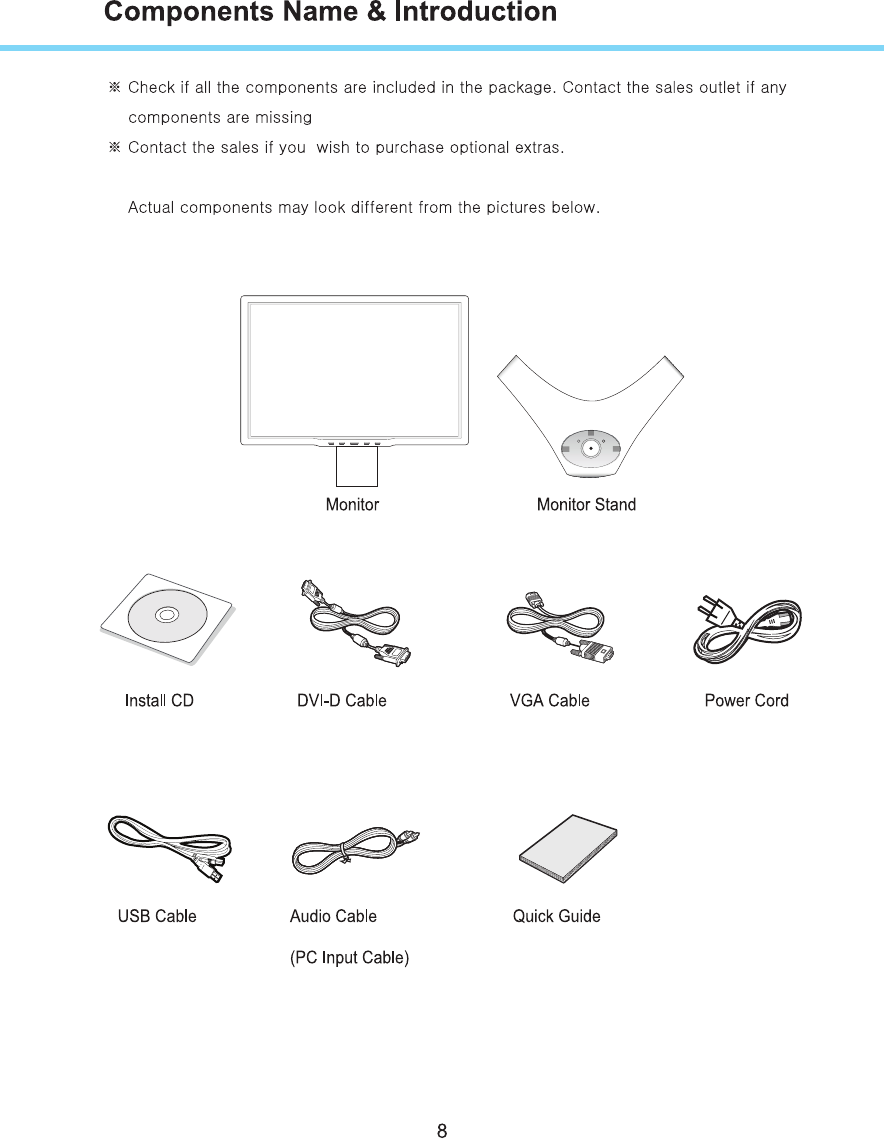 Components Name & Introduction

※ Check if all the components are included in the package. Contact the sales outlet if any components are missing

※ Contact the sales if you wish to purchase optional extras.

Actual components may look different from the pictures below.

Monitor

Monitor Stand

Install CD

DVI-D Cable

VGA Cable

Power Cord

USB Cable

Audio Cable

(PC Input Cable)

Quick Guide

8