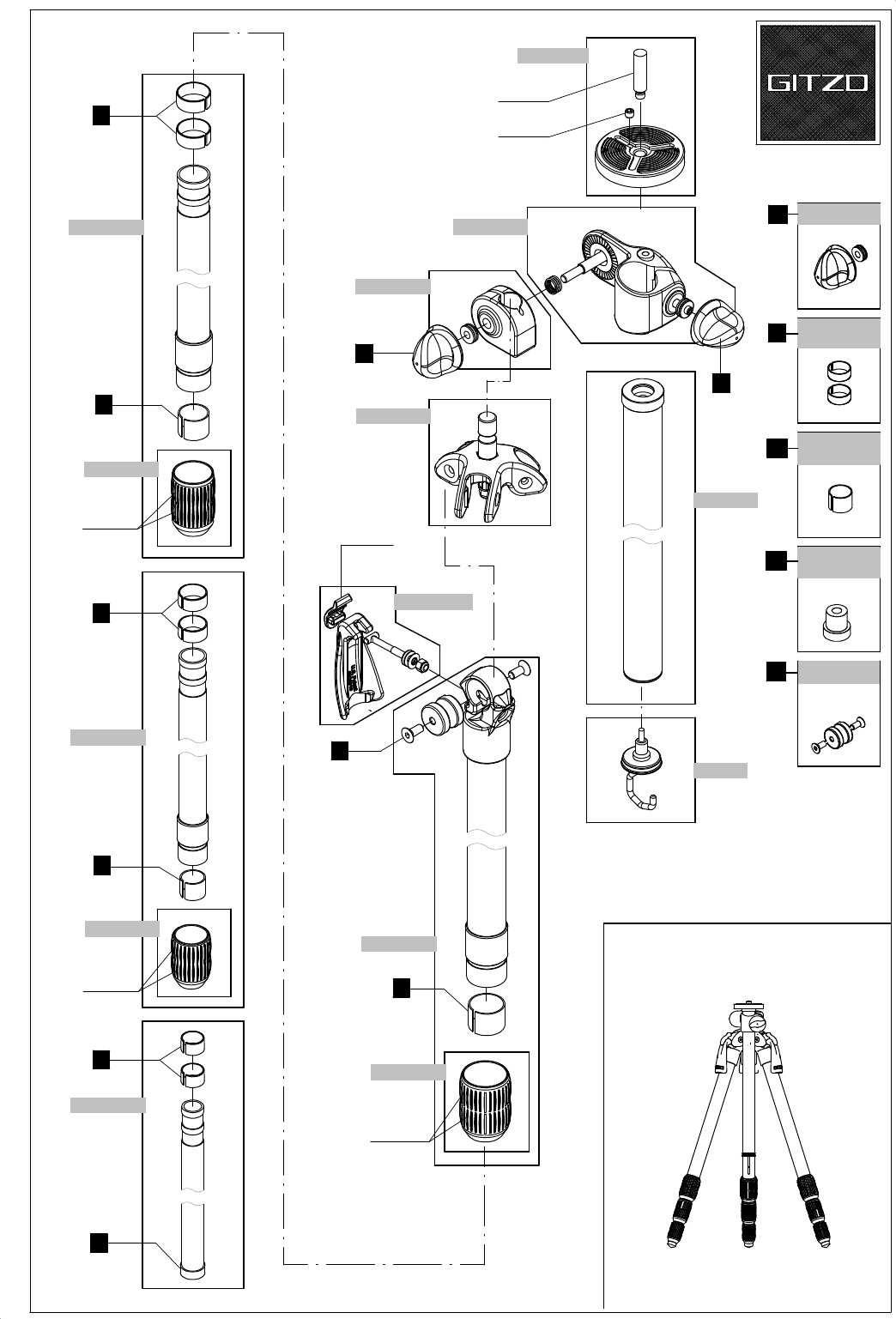 GITZO