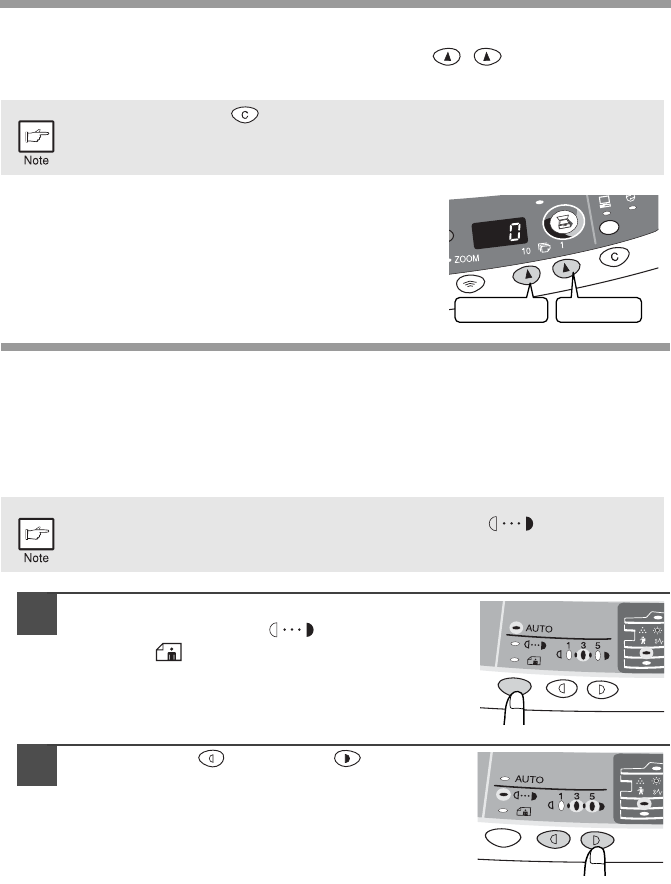 Note

0
10 1
ZOOM
C

Note

AUTO
1 3 5

AUTO
1 3 5