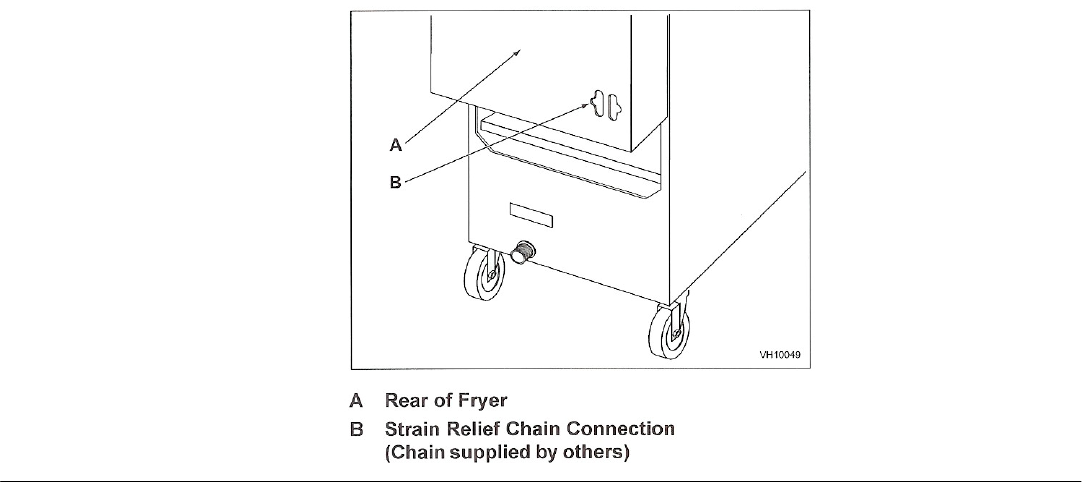 A

B

VH10049

A Rear of Fryer

B Strain Relief Chain Connection (Chain supplied by others)