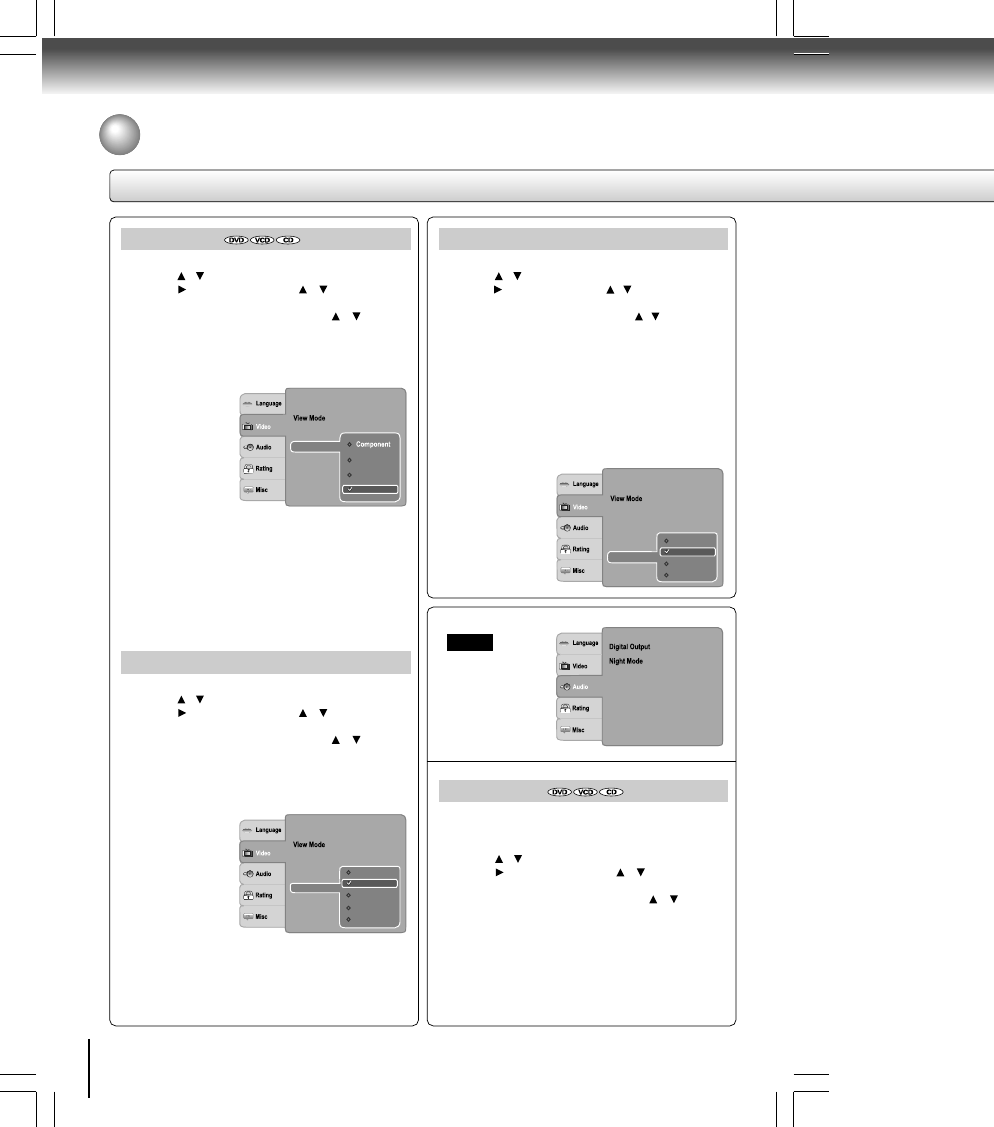 DVD VCD CD

Language
Video
Audio
Rating
Misc
View Mode
Component

Language
Video
Audio
Rating
Misc
View Mode

Language
Video
Audio
Rating
Misc
View Mode

Language
Video
Audio
Rating
Misc
Digital Output
Night Mode

DVD VCD CD