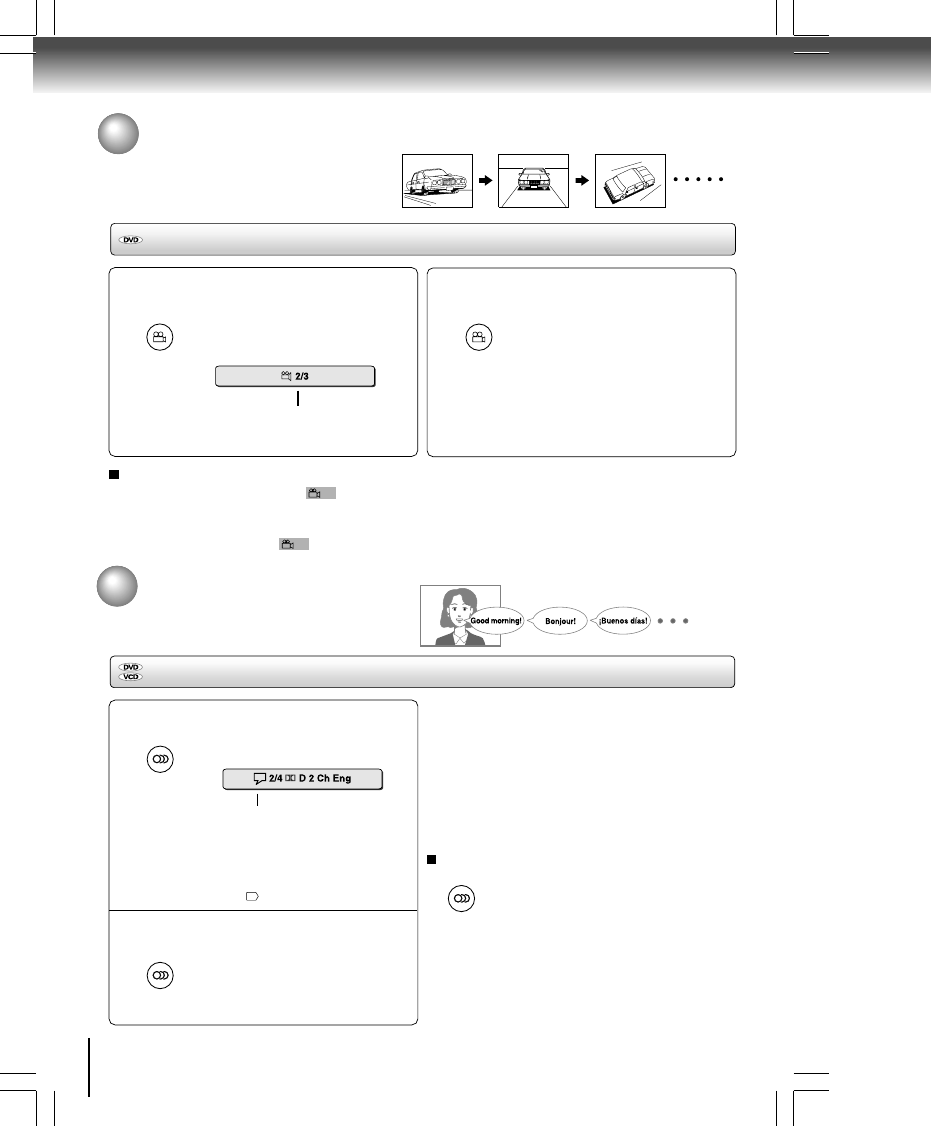 DVD

2/3

Good morning!

Bonjour!

¡Buenos días!

DVD
VCD

2/4 D 2 Ch Eng