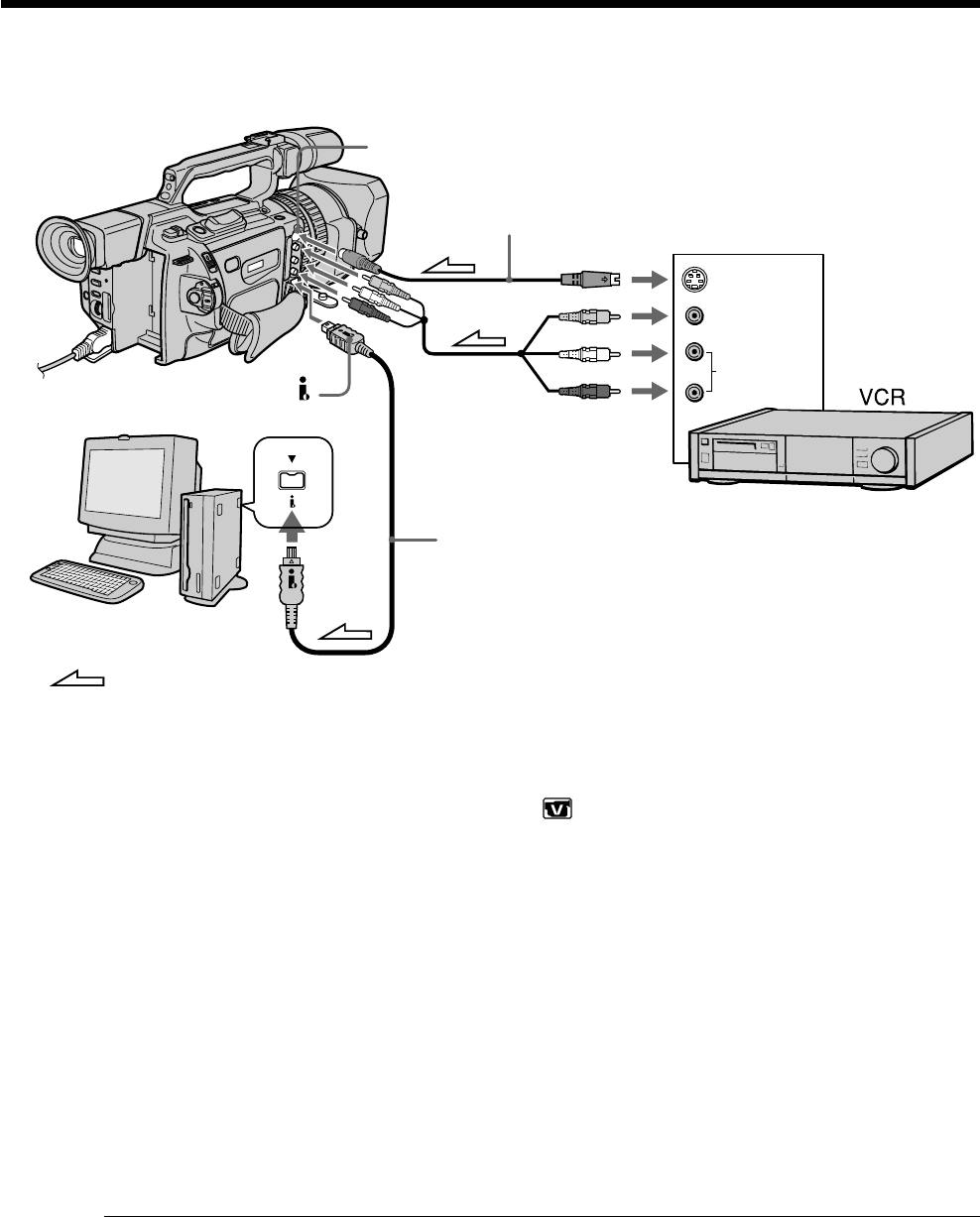 VCR