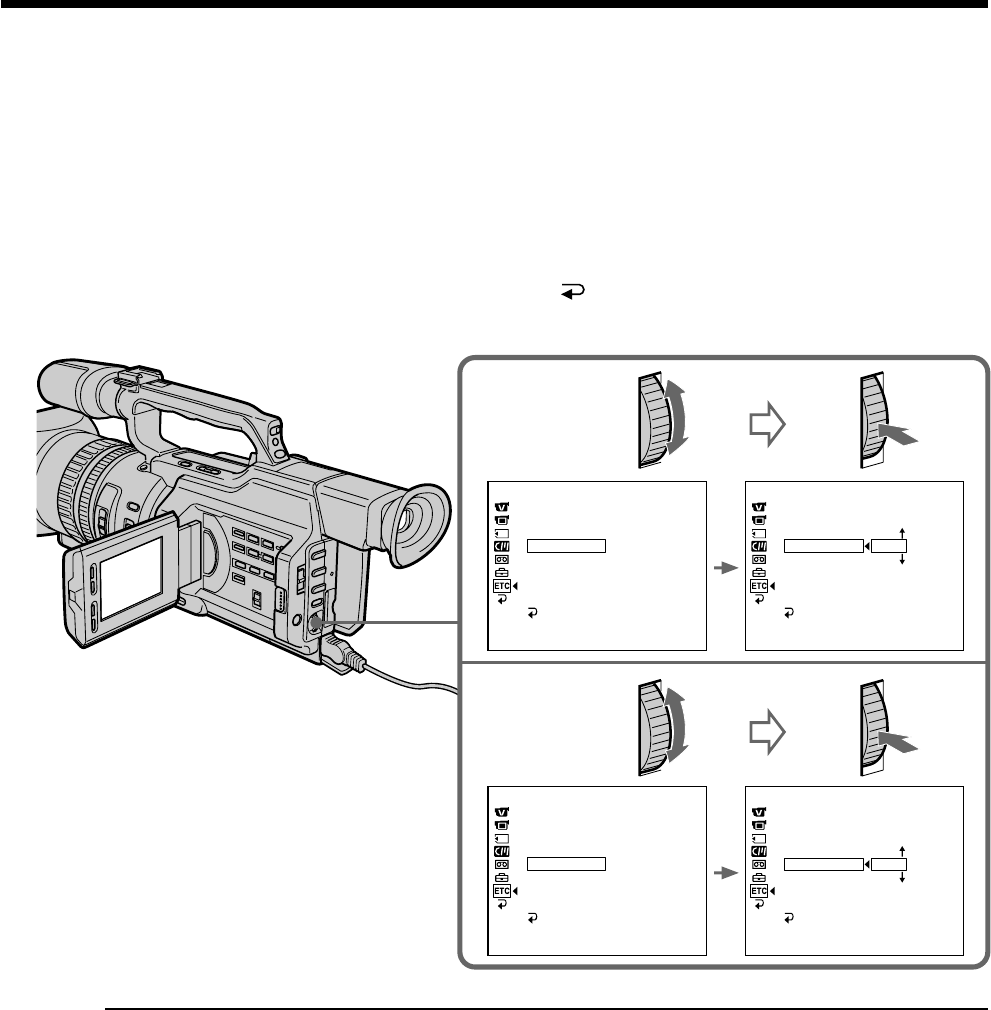 ETC
ETC
ETC
ETC