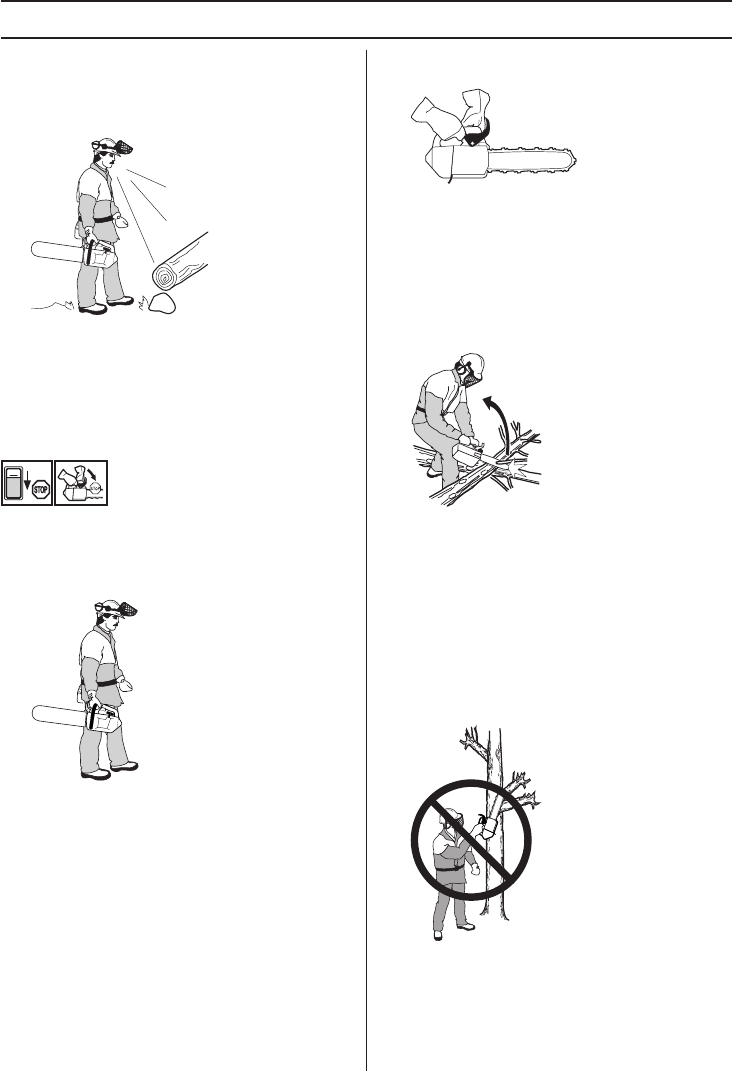 STOP