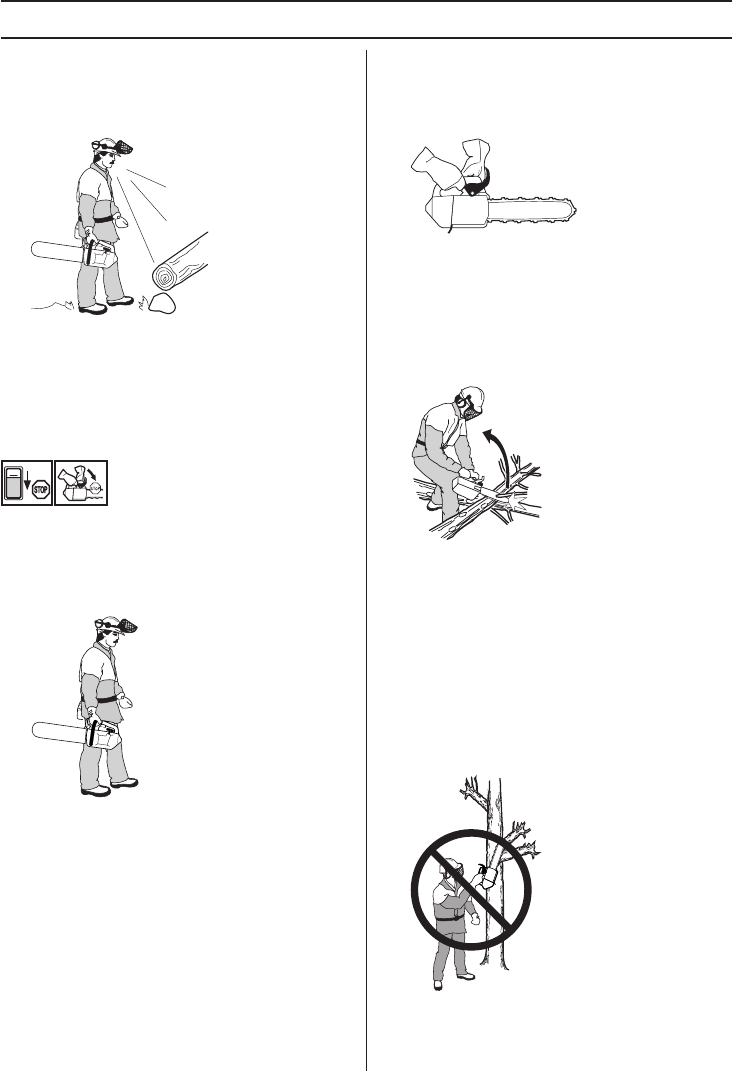 STOP