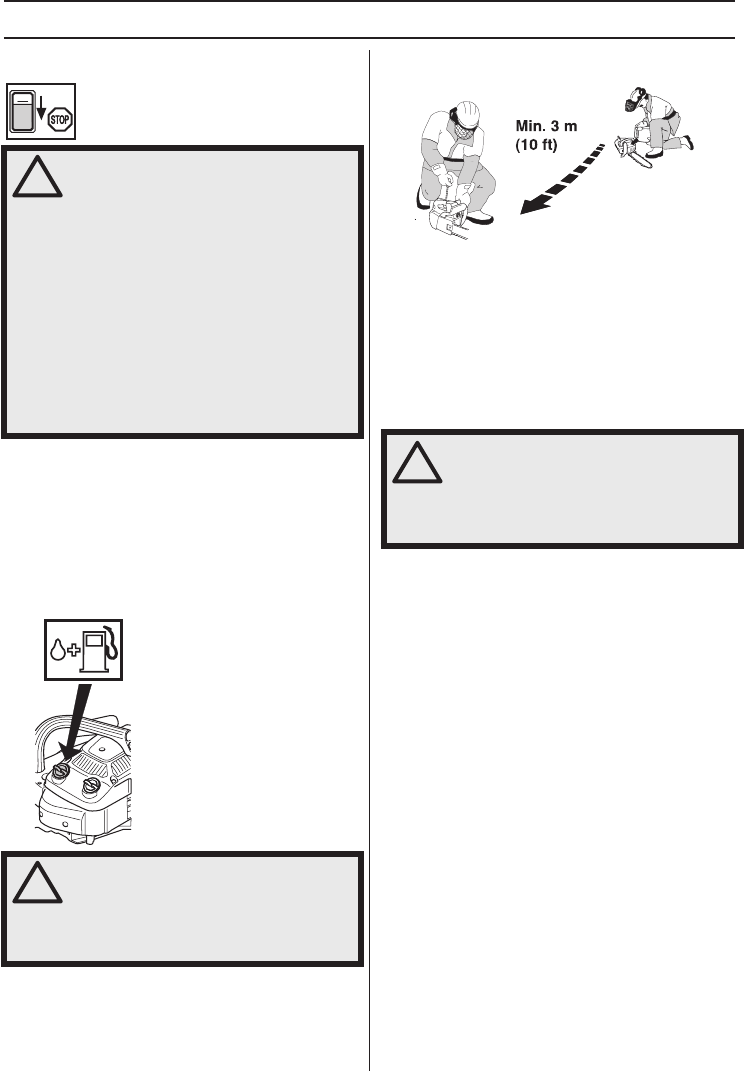 STOP

Min. 3 m
(10 ft)