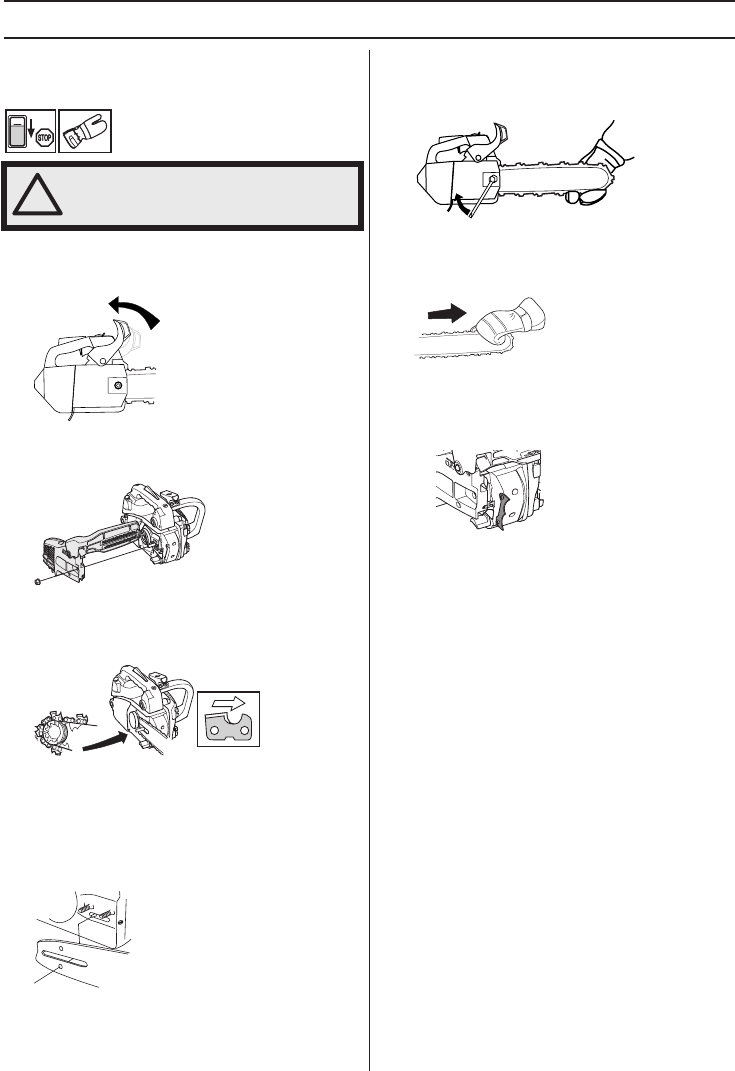 STOP