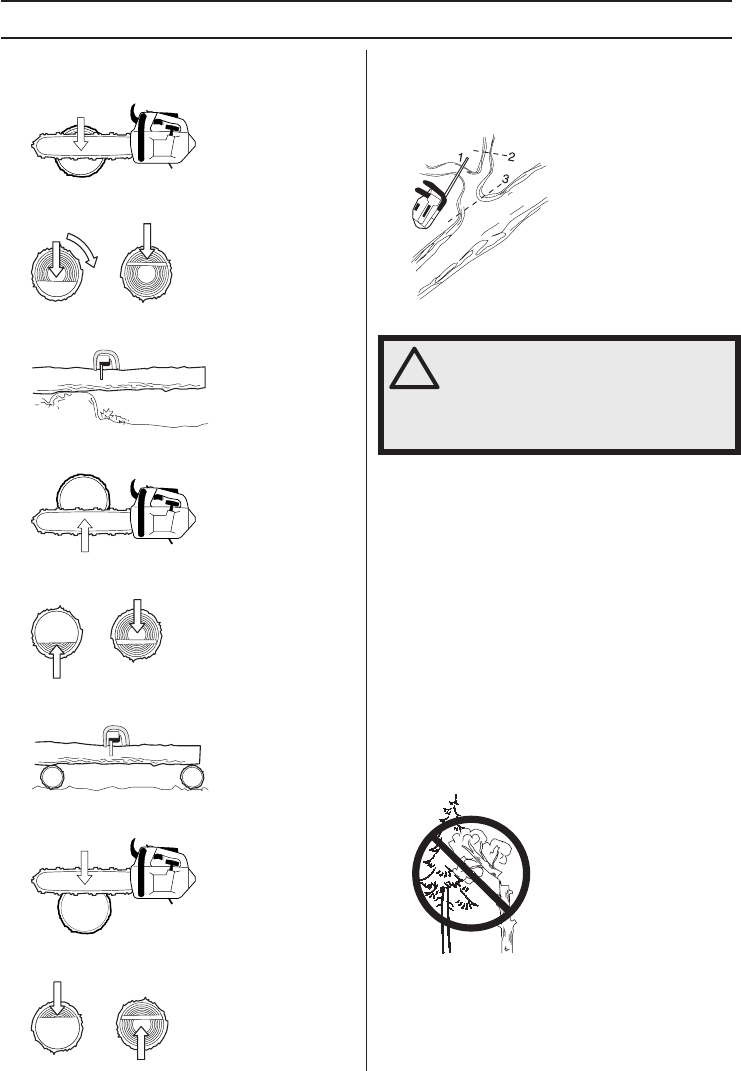 1

2

3

!