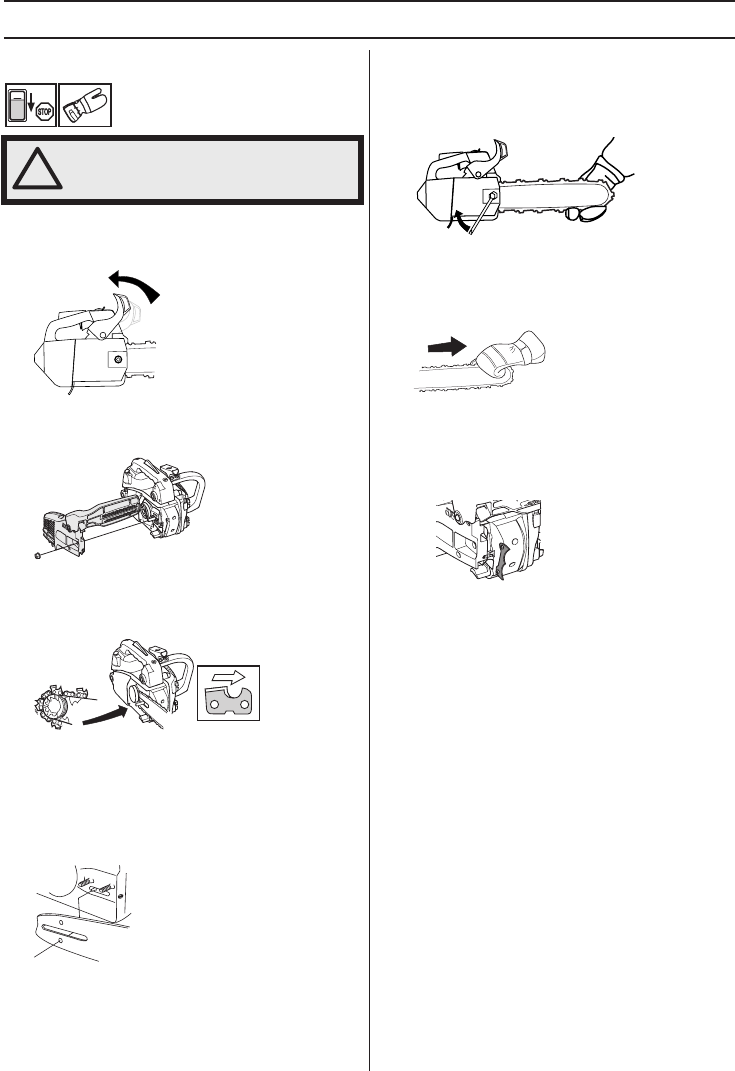 STOP