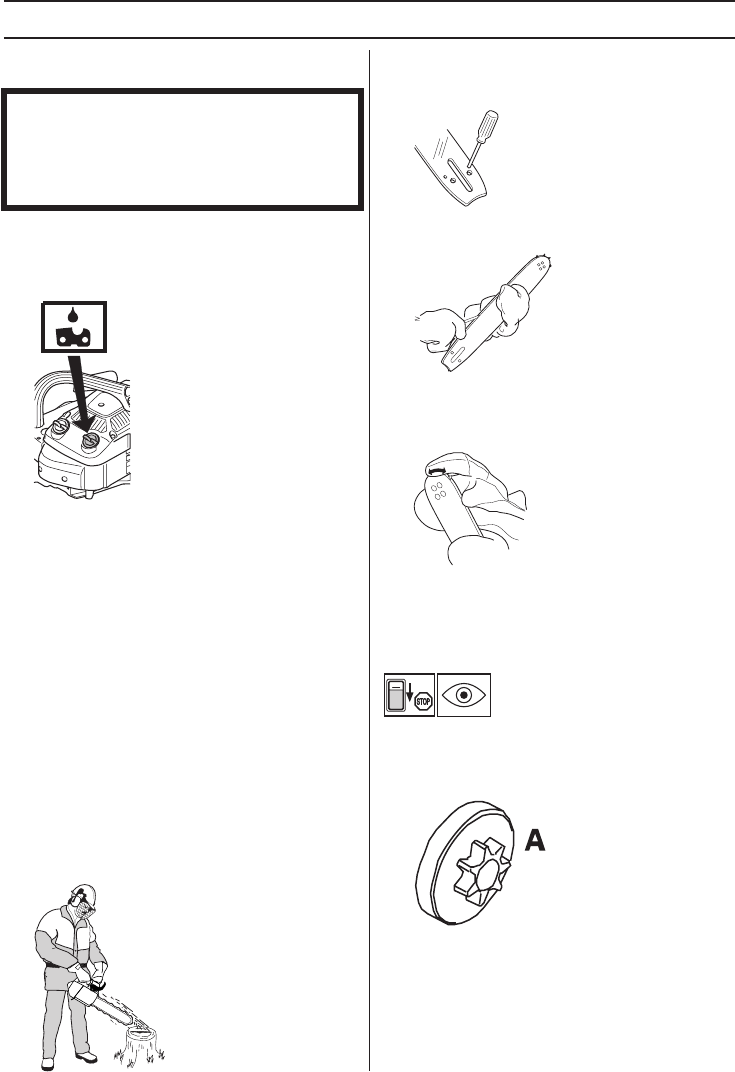 STOP

A