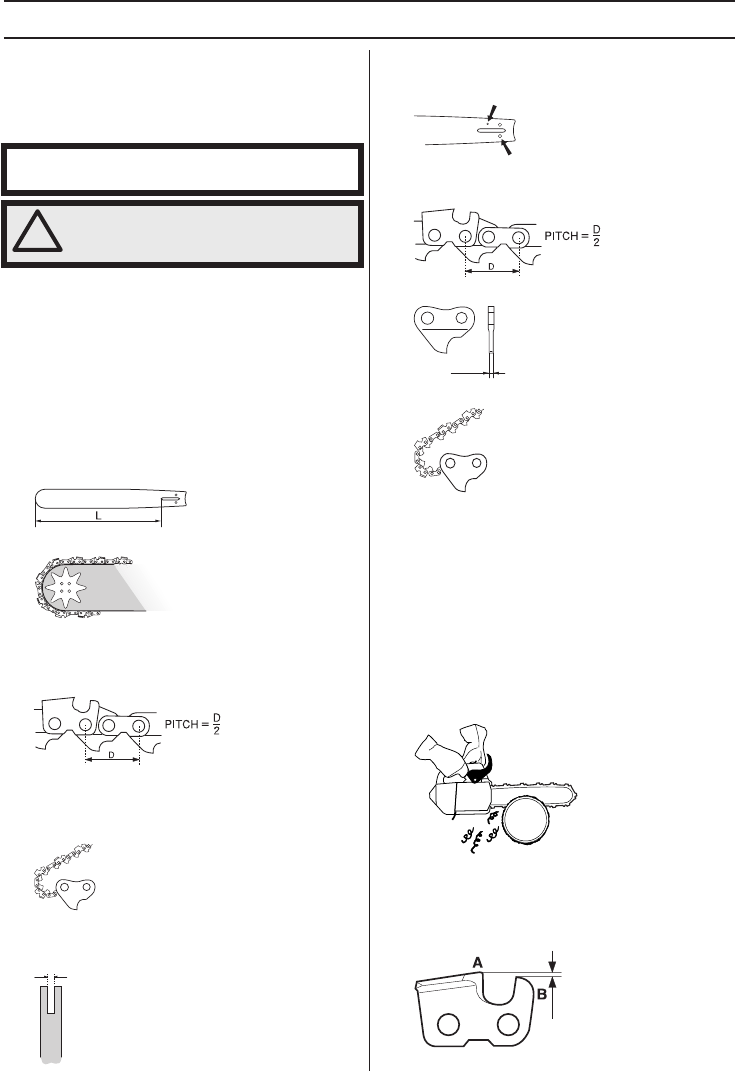 L

PITCH = $\frac{D}{2}$

D

PITCH = $\frac{D}{2}$

D

A

B