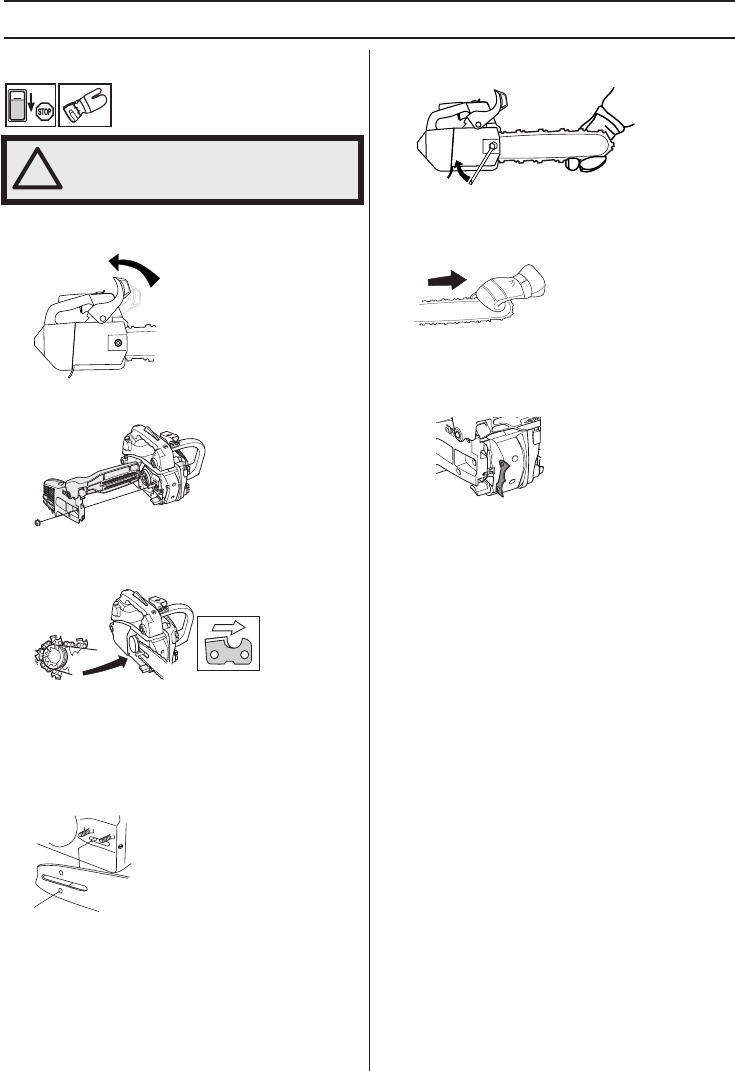 STOP