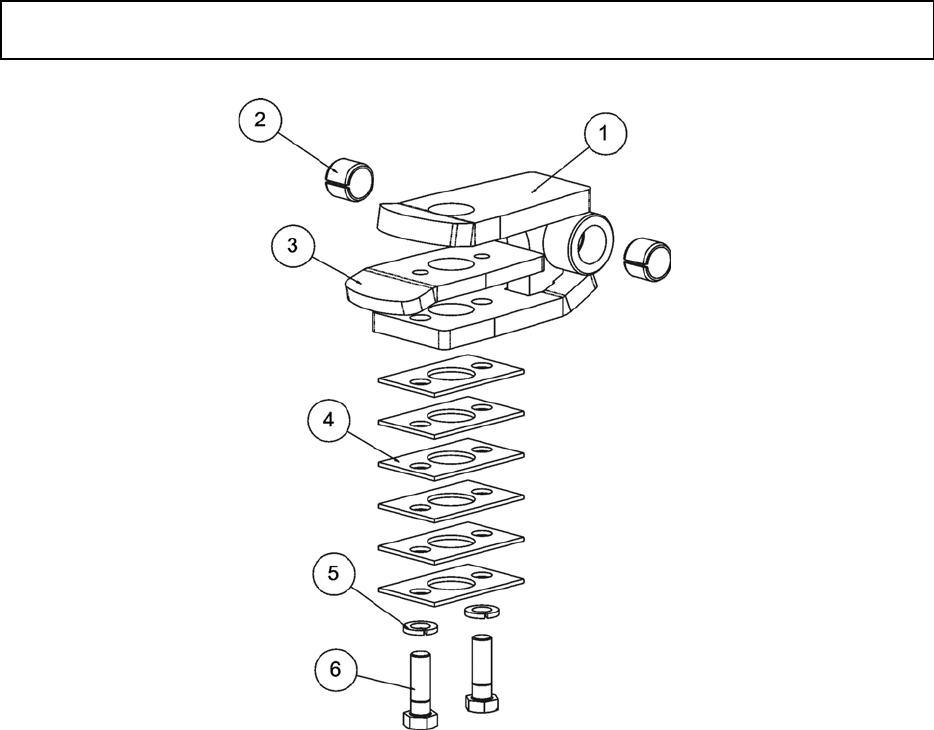 2
1
3
4
5
6