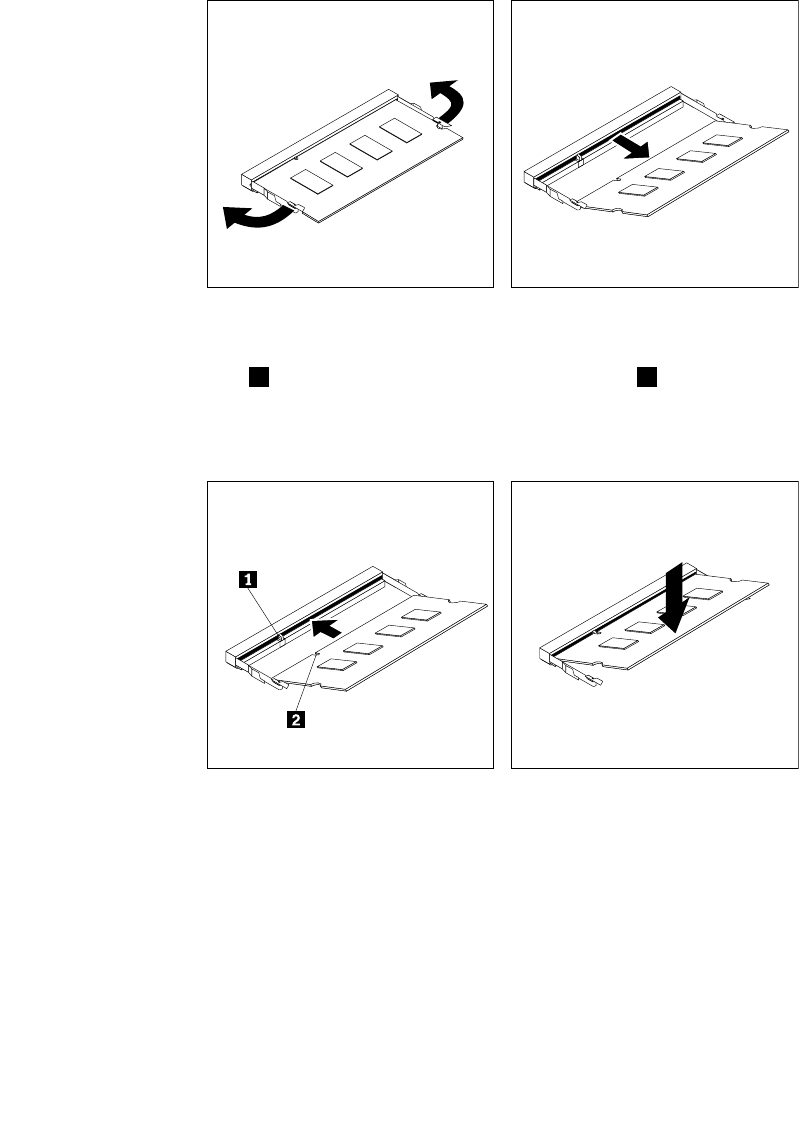 1

2