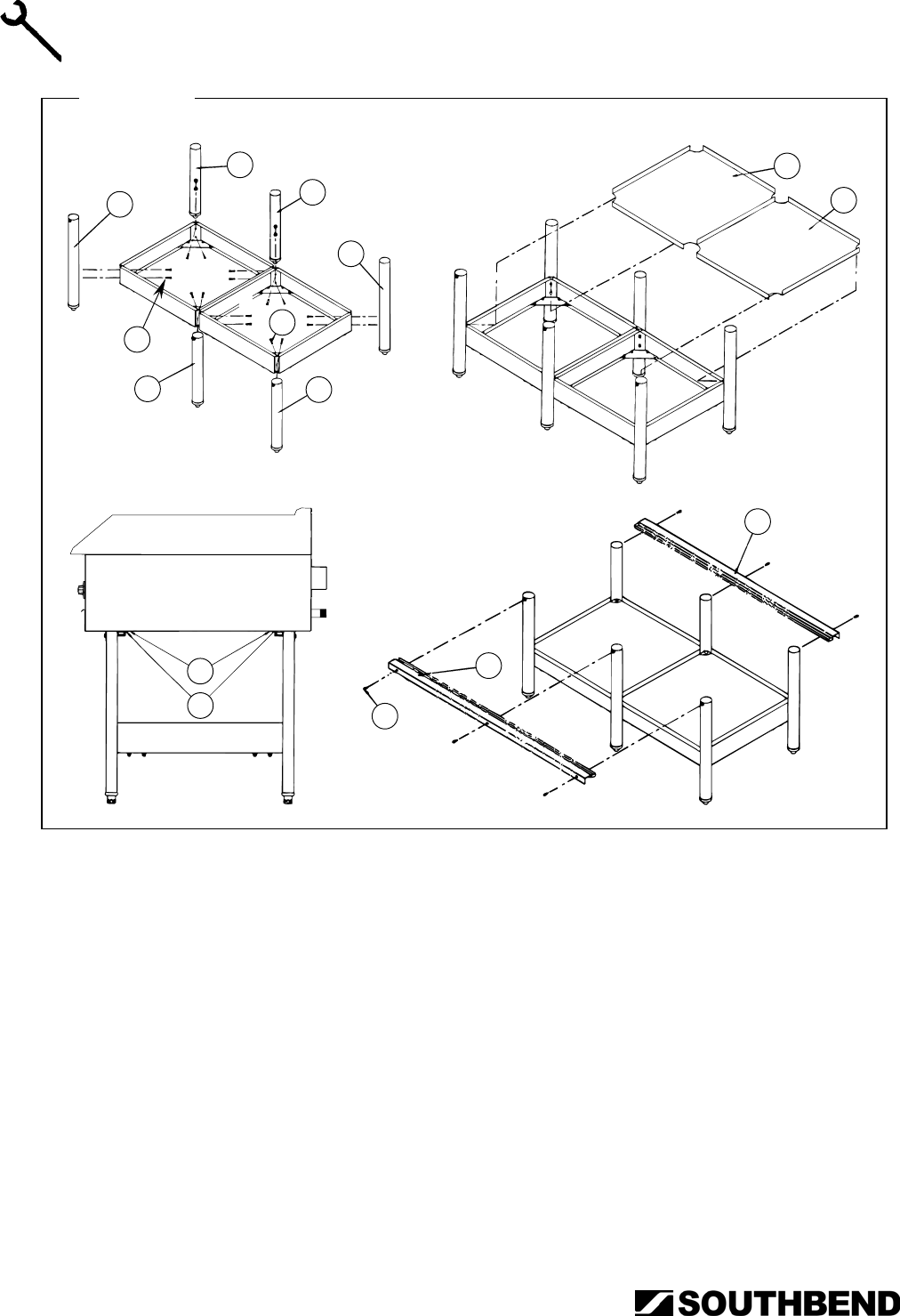 SOUTHBEND