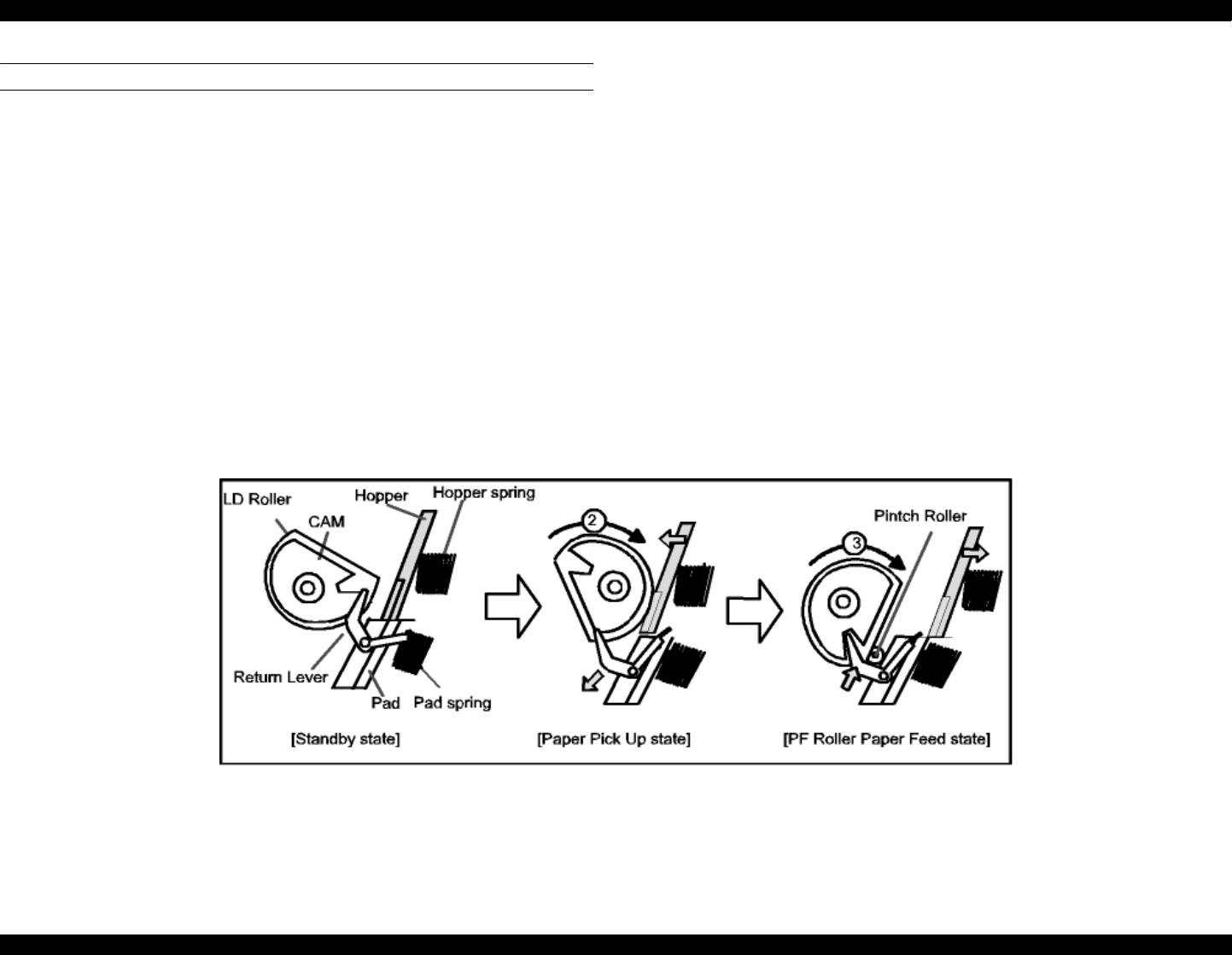 LD Roller
CAM
Hopper
Hopper spring
Return Lever
Pad
Pad spring
[Standby state]
2
[Paper Pick Up state]
3
Pintch Roller
[PF Roller Paper Feed state]