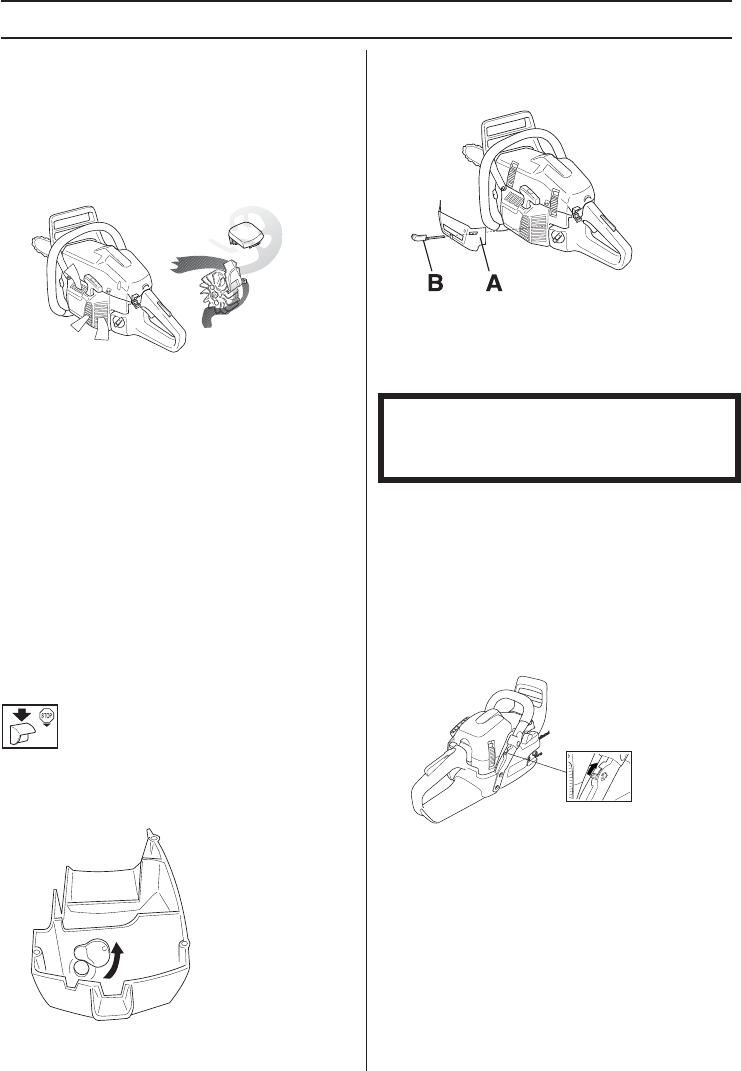 B A

STOP