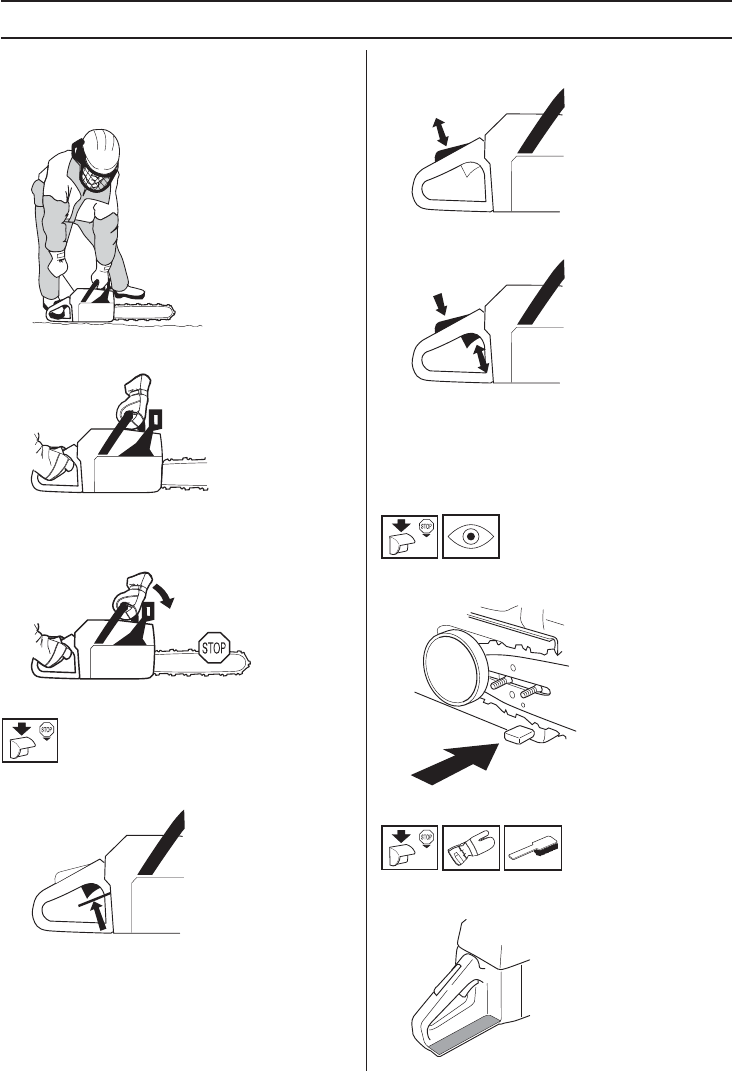 STOP

STOP

STOP

STOP