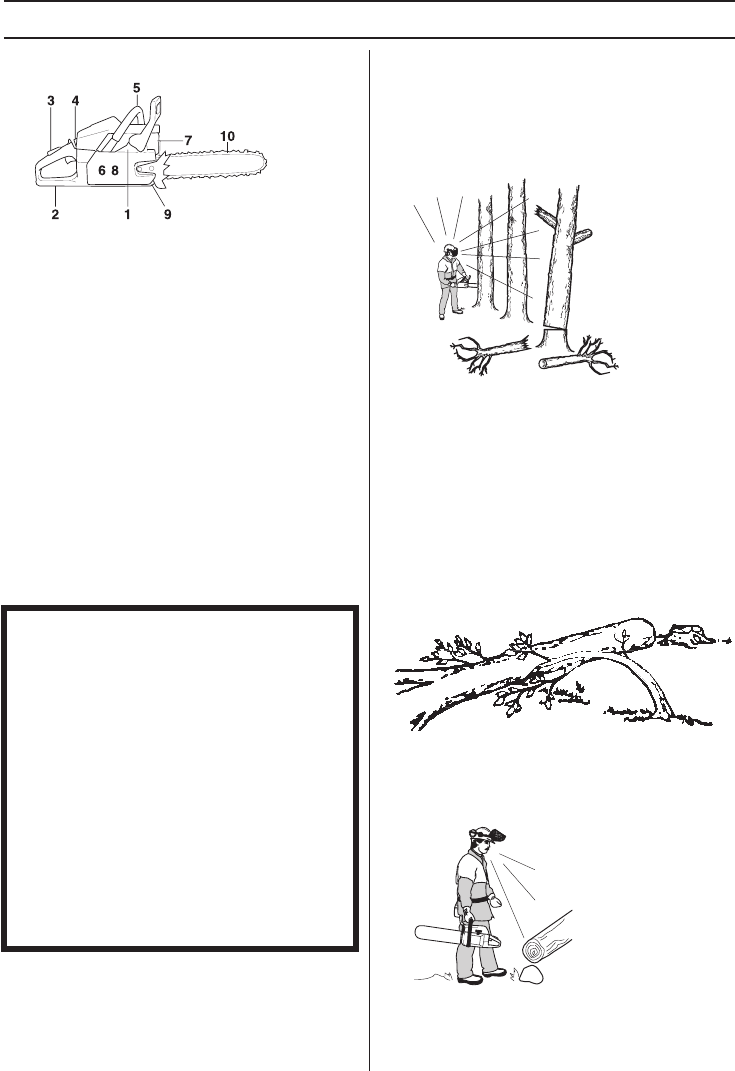 3 4 5 7 10 6 8 2 1 9