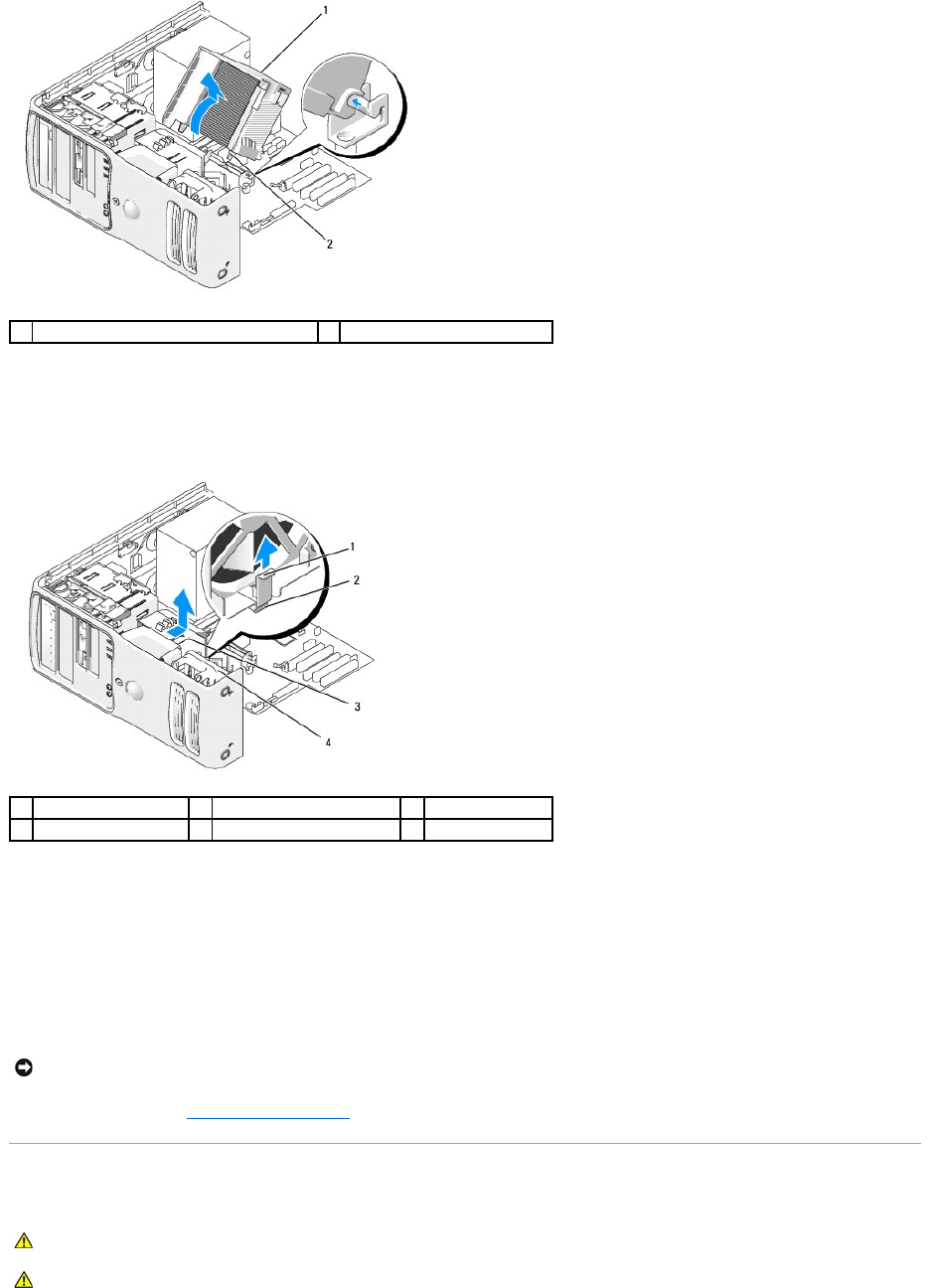 1

2

1

2

3

4