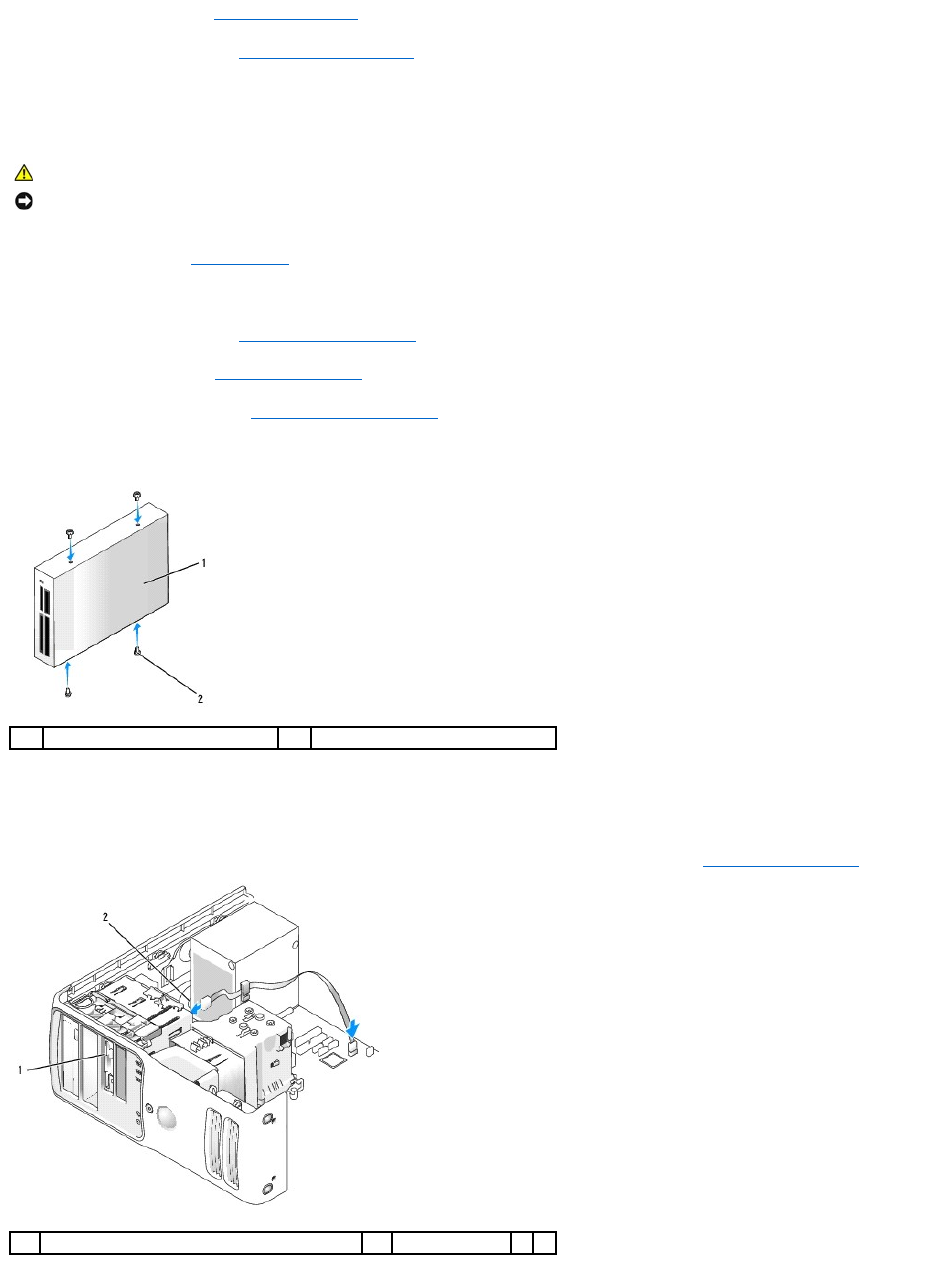 1

2

2

1