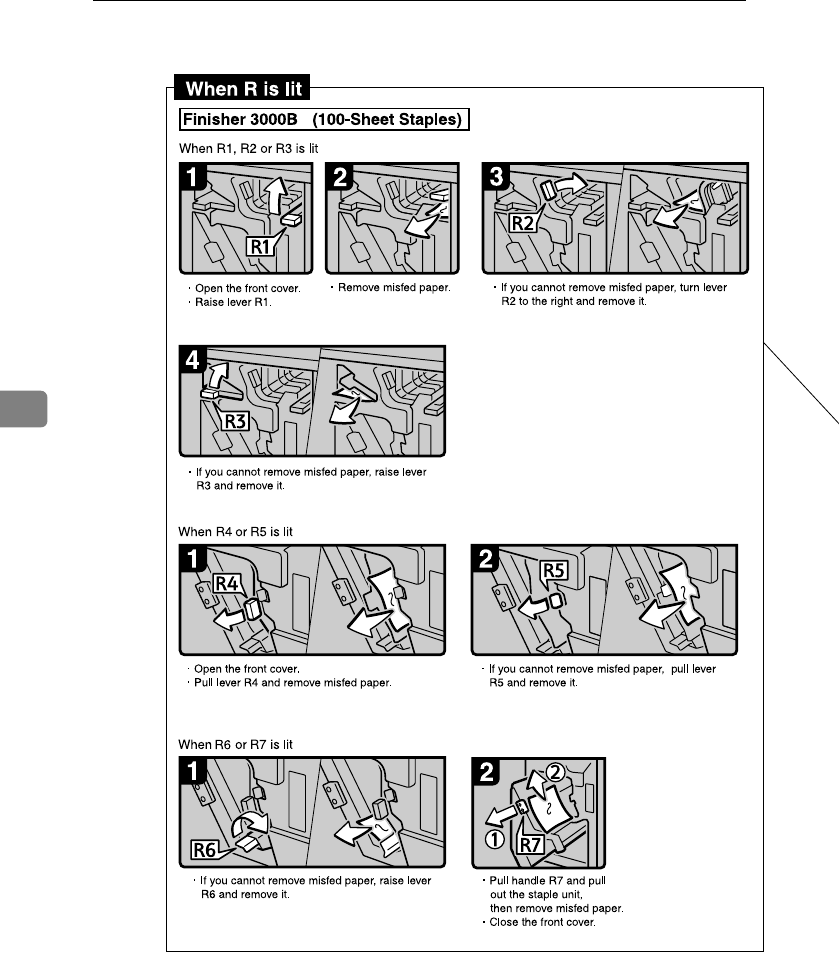 When R is lit

Finisher 3000B (100-Sheet Staples)

When R1, R2 or R3 is lit

1
R1
· Open the front cover.
· Raise lever R1.

2
· Remove misfed paper.

3
R2
· If you cannot remove misfed paper, turn lever R2 to the right and remove it.

4
R3
· If you cannot remove misfed paper, raise lever R3 and remove it.

When R4 or R5 is lit

1
R4
· Open the front cover.
· Pull lever R4 and remove misfed paper.

2
R5
· If you cannot remove misfed paper, pull lever R5 and remove it.

When R6 or R7 is lit

1
R6
· If you cannot remove misfed paper, raise lever R6 and remove it.

2
②
①
R7
· Pull handle R7 and pull out the staple unit, then remove misfed paper.
· Close the front cover.