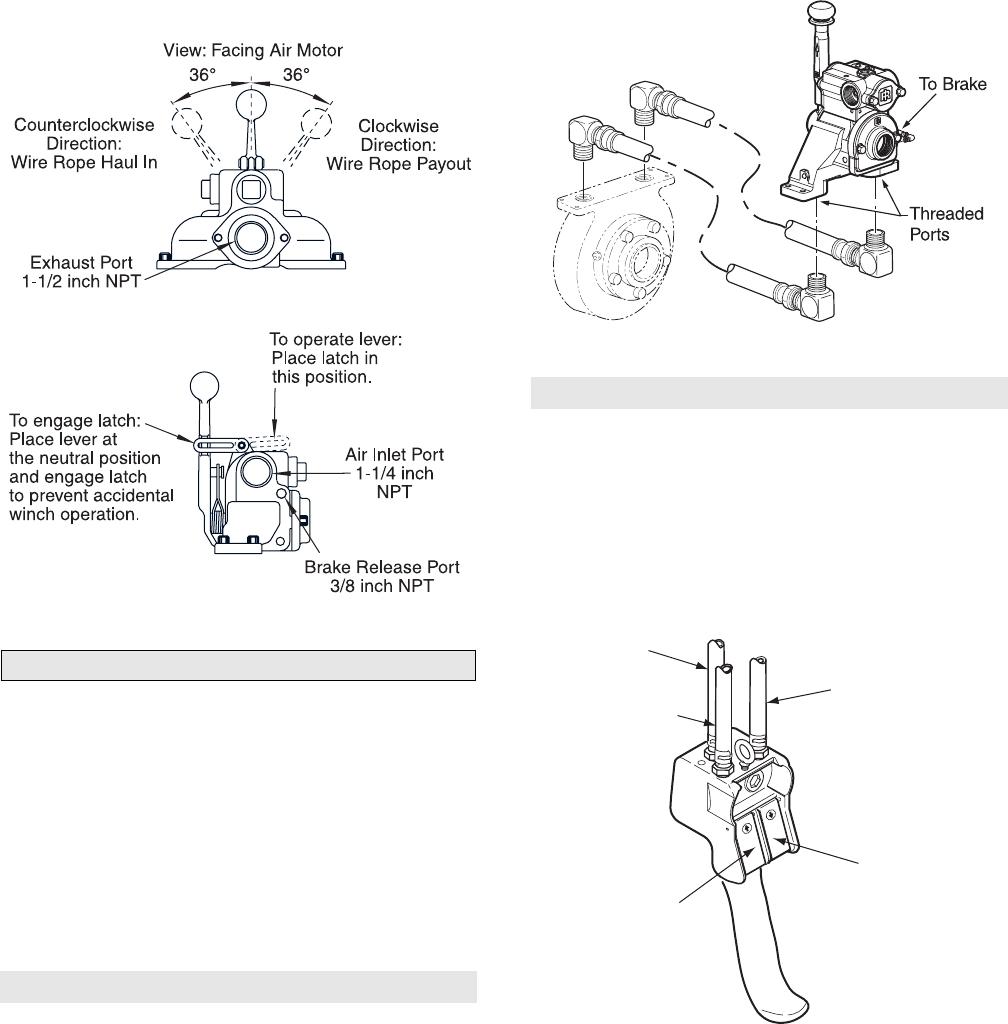 View: Facing Air Motor

36°

36°

Counterclockwise Direction: Wire Rope Haul In

Clockwise Direction: Wire Rope Payout

Exhaust Port 1-1/2 inch NPT

To operate lever: Place latch in this position.

To engage latch: Place lever at the neutral position and engage latch to prevent accidental winch operation.

Air Inlet Port 1-1/4 inch NPT

Brake Release Port 3/8 inch NPT

To Brake

Threaded Ports