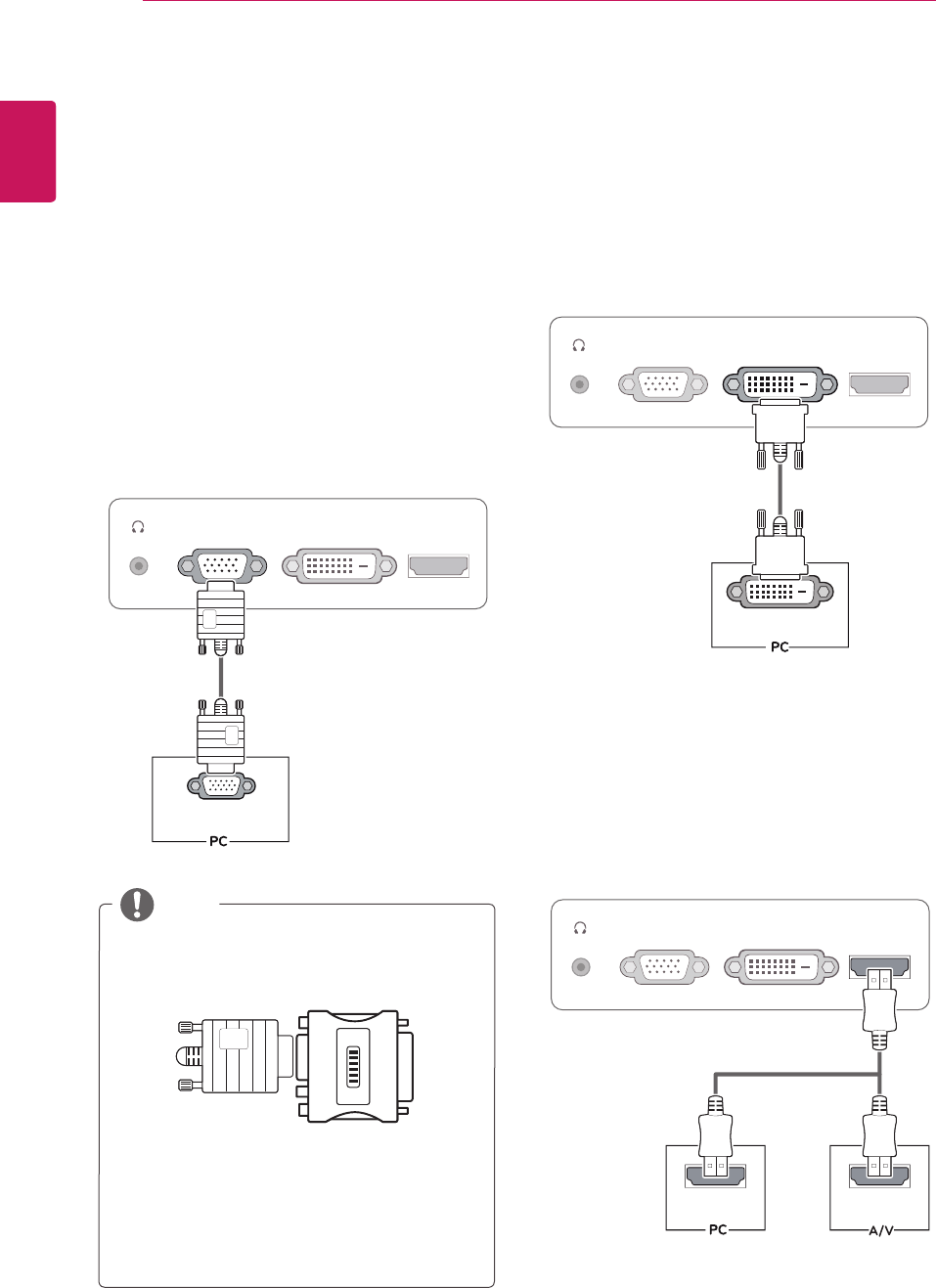 PC

PC

PC

A/V