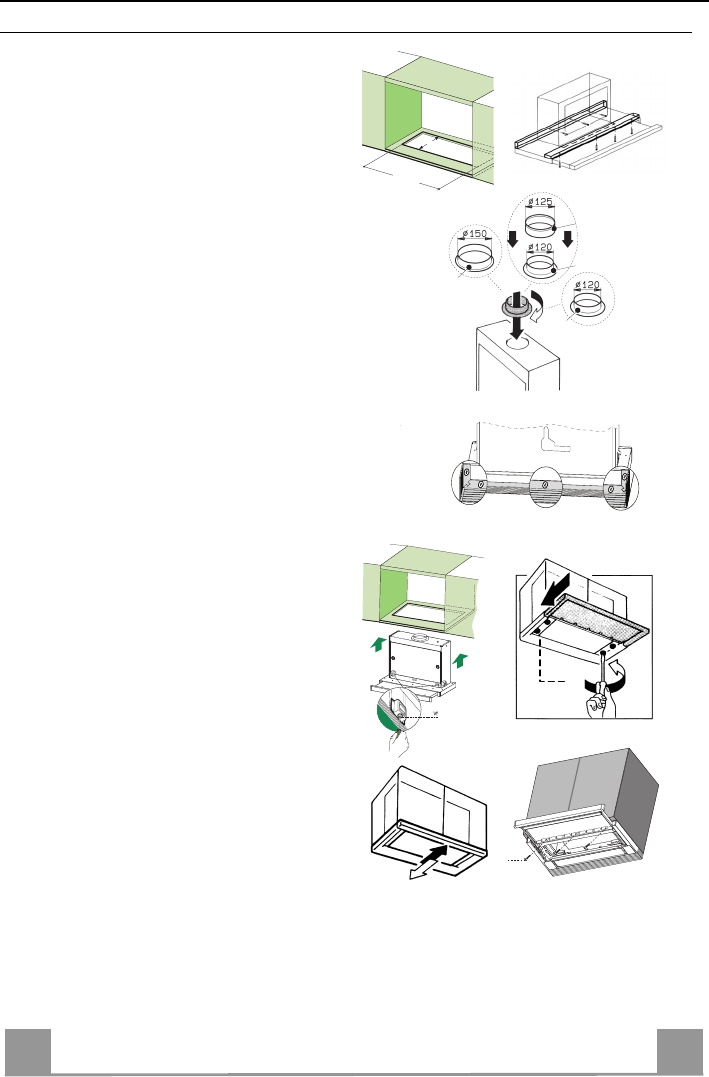 ø125
ø150
ø120
ø120