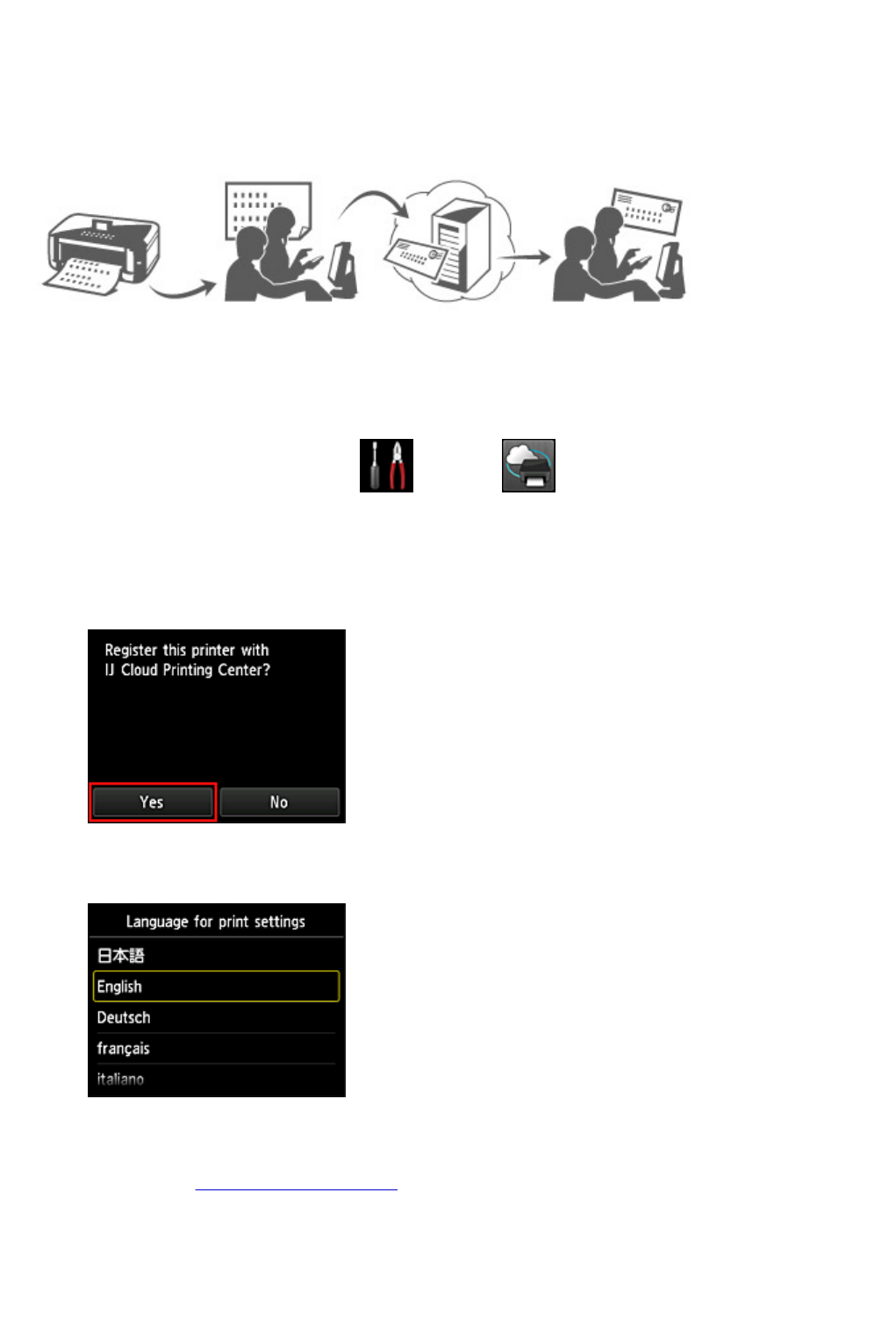 Register this printer with IJ Cloud Printing Center?

Yes

No

Language for print settings

日本語

English

Deutsch

français

italiano