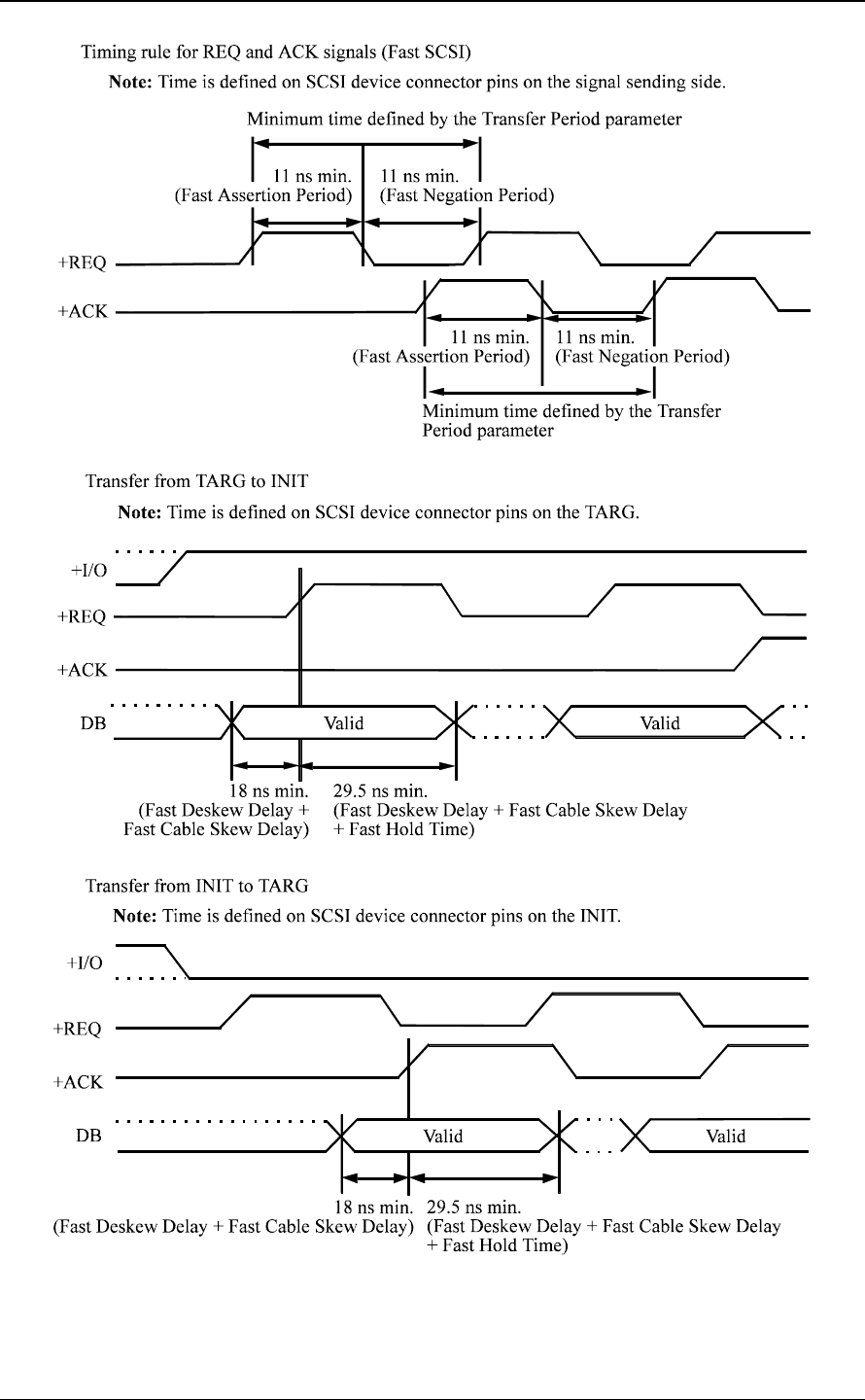 Timing rule for REQ and ACK signals (Fast SCSI)

Note: Time is defined on SCSI device connector pins on the signal sending side.

Minimum time defined by the Transfer Period parameter

11 ns min. (Fast Assertion Period)

11 ns min. (Fast Negation Period)

+REQ

+ACK

11 ns min. (Fast Assertion Period)

11 ns min. (Fast Negation Period)

Minimum time defined by the Transfer Period parameter

Transfer from TARG to INIT

Note: Time is defined on SCSI device connector pins on the TARG.

+I/O

+REQ

+ACK

DB

Valid

Valid

18 ns min. (Fast Deskew Delay + Fast Cable Skew Delay)

29.5 ns min. (Fast Deskew Delay + Fast Cable Skew Delay + Fast Hold Time)

Transfer from INIT to TARG

Note: Time is defined on SCSI device connector pins on the INIT.

+I/O

+REQ

+ACK

DB

Valid

Valid

18 ns min. (Fast Deskew Delay + Fast Cable Skew Delay)

29.5 ns min. (Fast Deskew Delay + Fast Cable Skew Delay + Fast Hold Time)