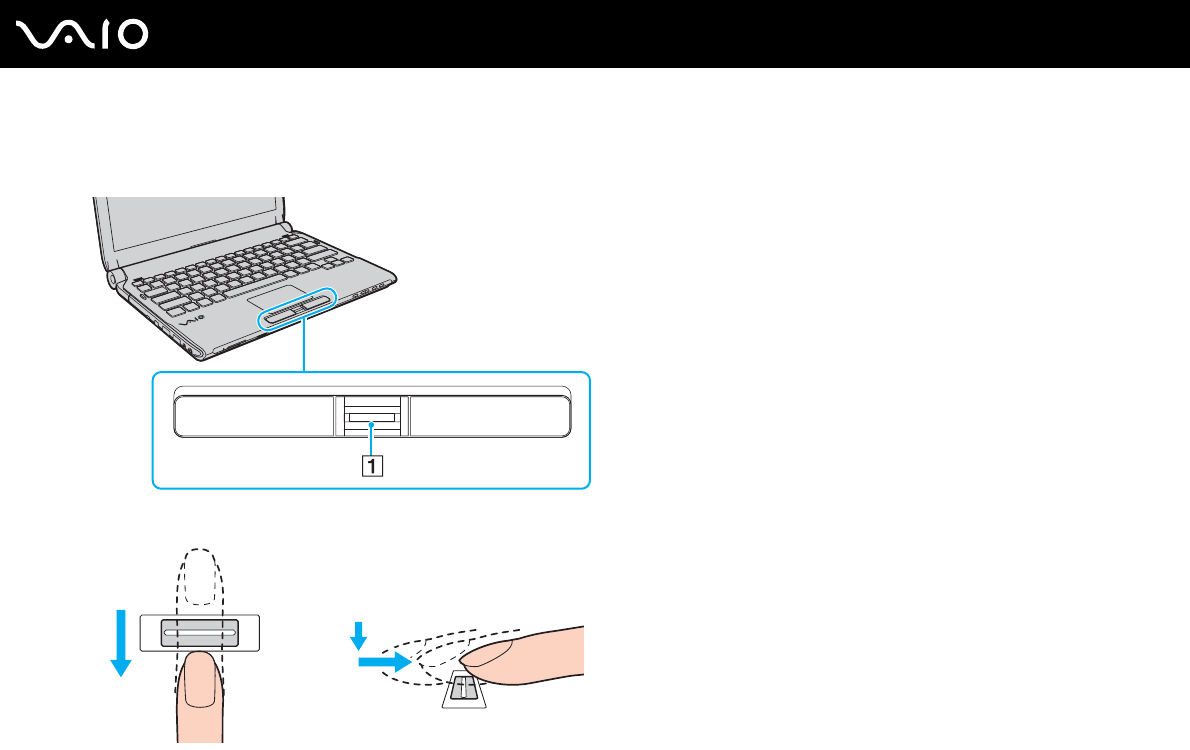 VAIO

1