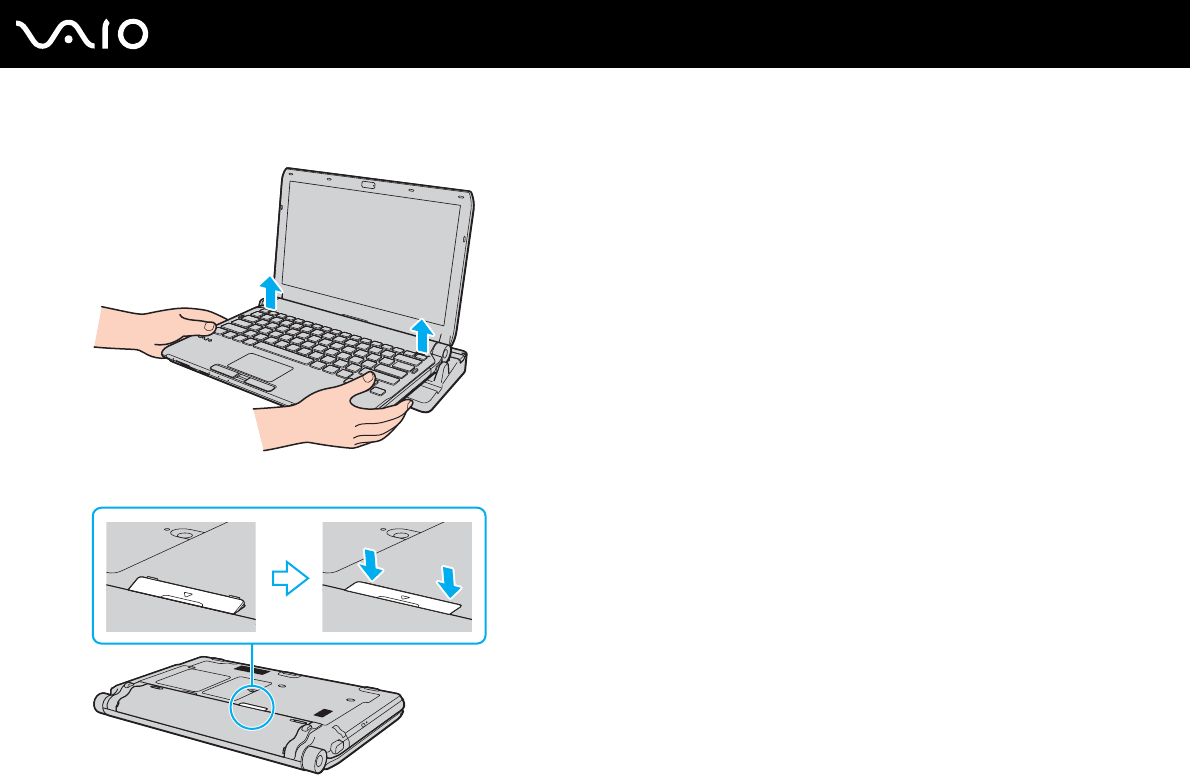 VAIO