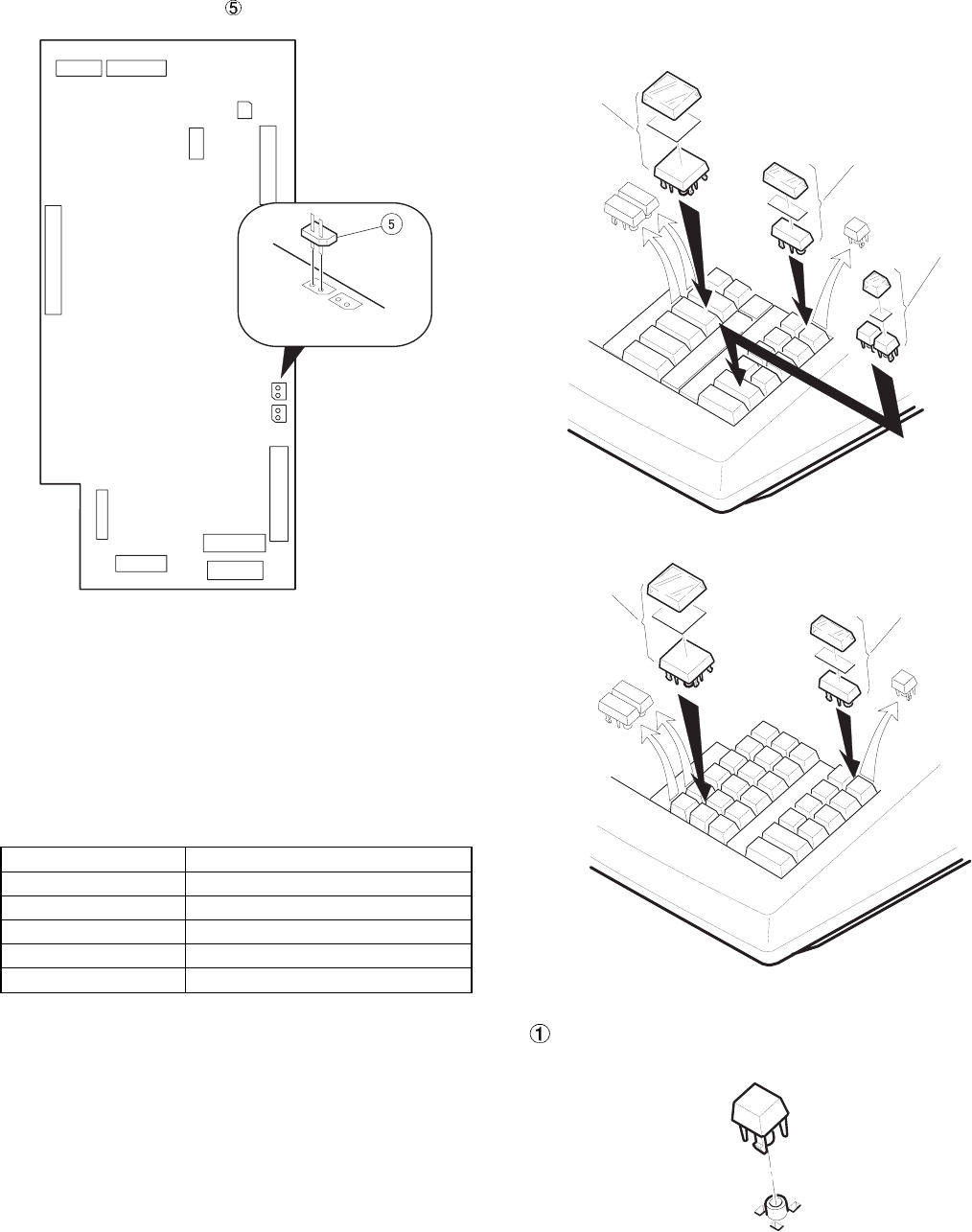 ⑤

5

①