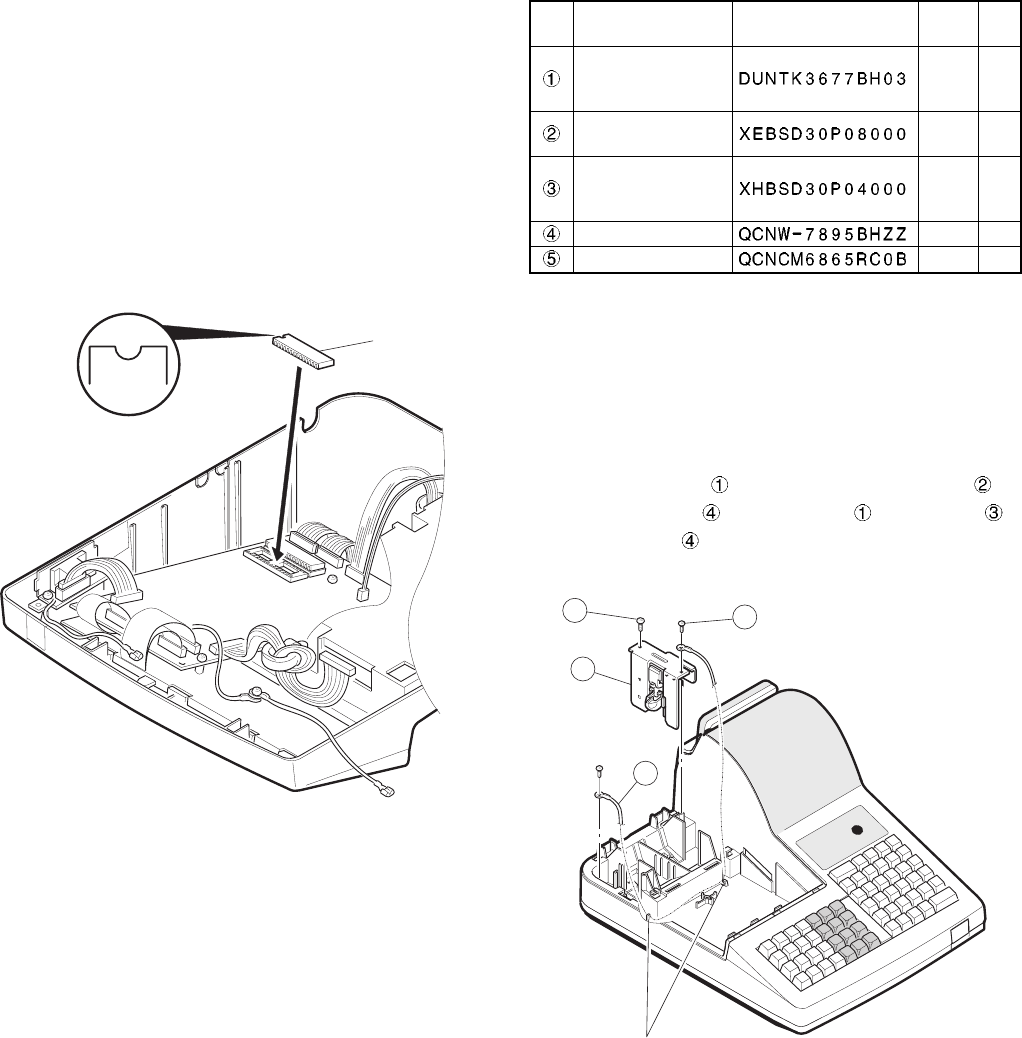 | | | | | |
|---|---|---|---|---|
| ① | | DUNTK3677BH03 | | |
| ② | | XEBSD30P08000 | | |
| ③ | | XHBSD30P04000 | | |
| ④ | | QCNW-7895BHZZ | | |
| ⑤ | | QCNCM6865RC0B | | |

① ②
④ ① ③
④