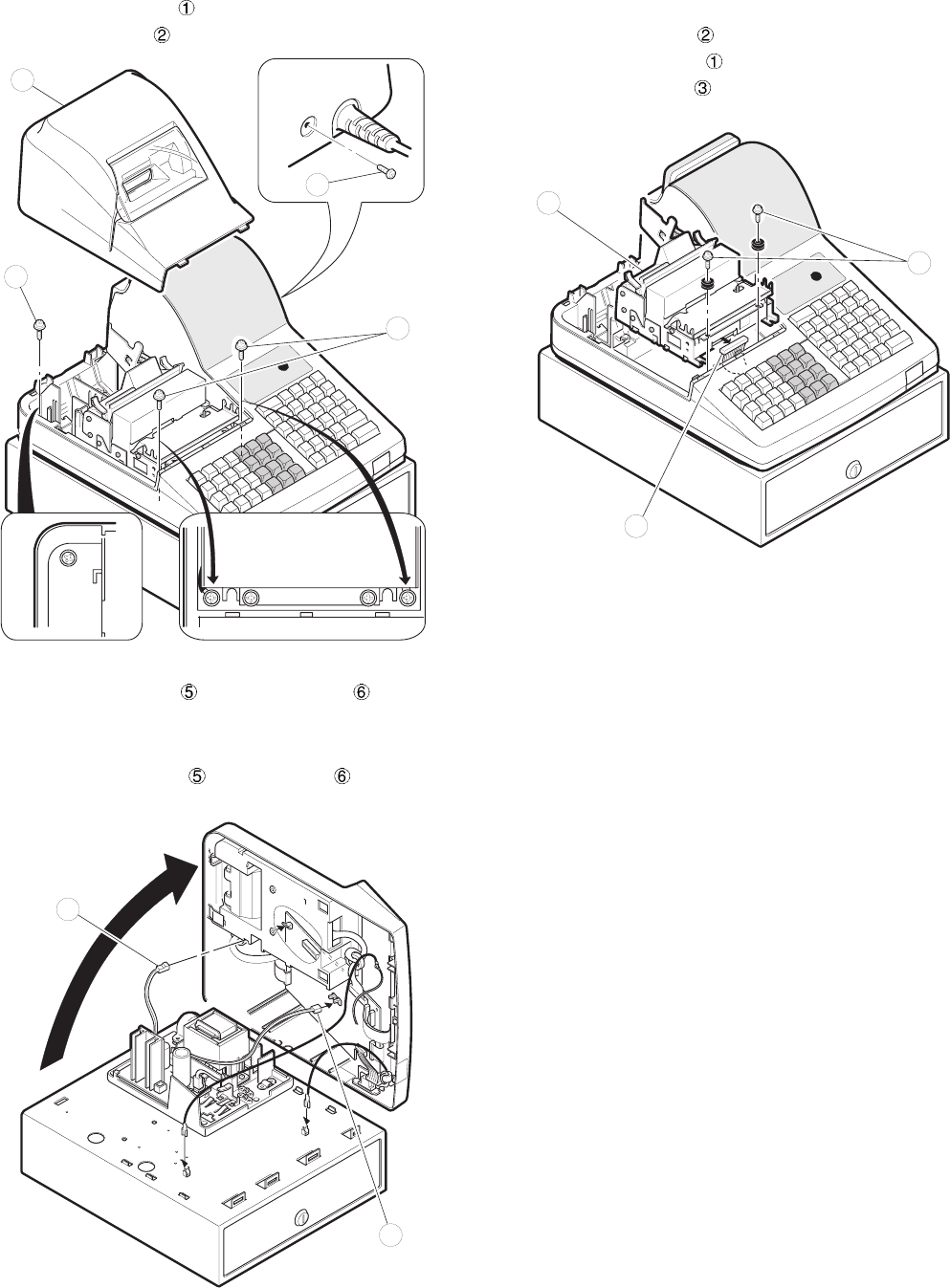 ①
②

②
①
③

⑤ ⑥

⑤ ⑥