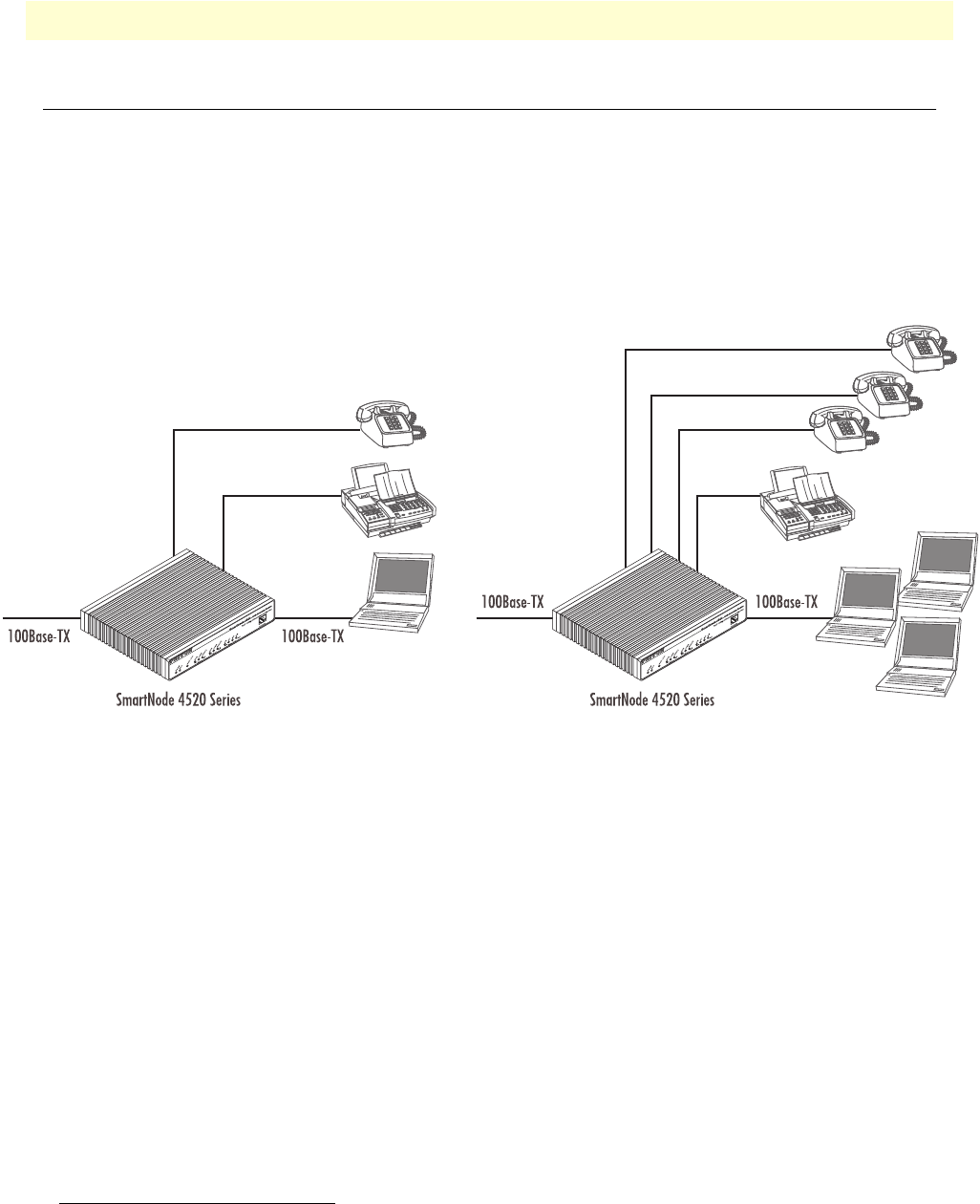 100Base-TX

100Base-TX

SmartNode 4520 Series

100Base-TX

100Base-TX

SmartNode 4520 Series