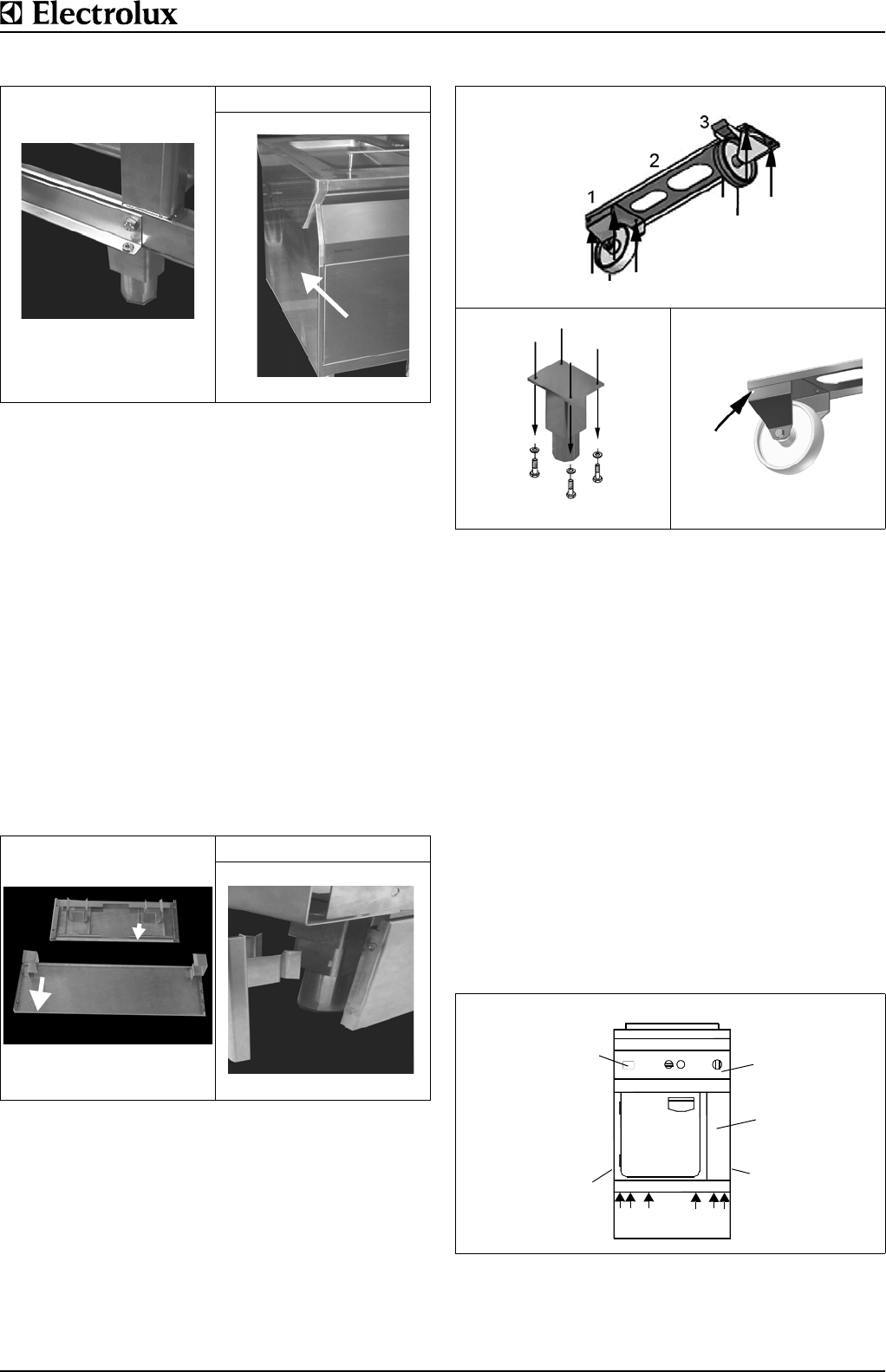 Electrolux

3

2

1