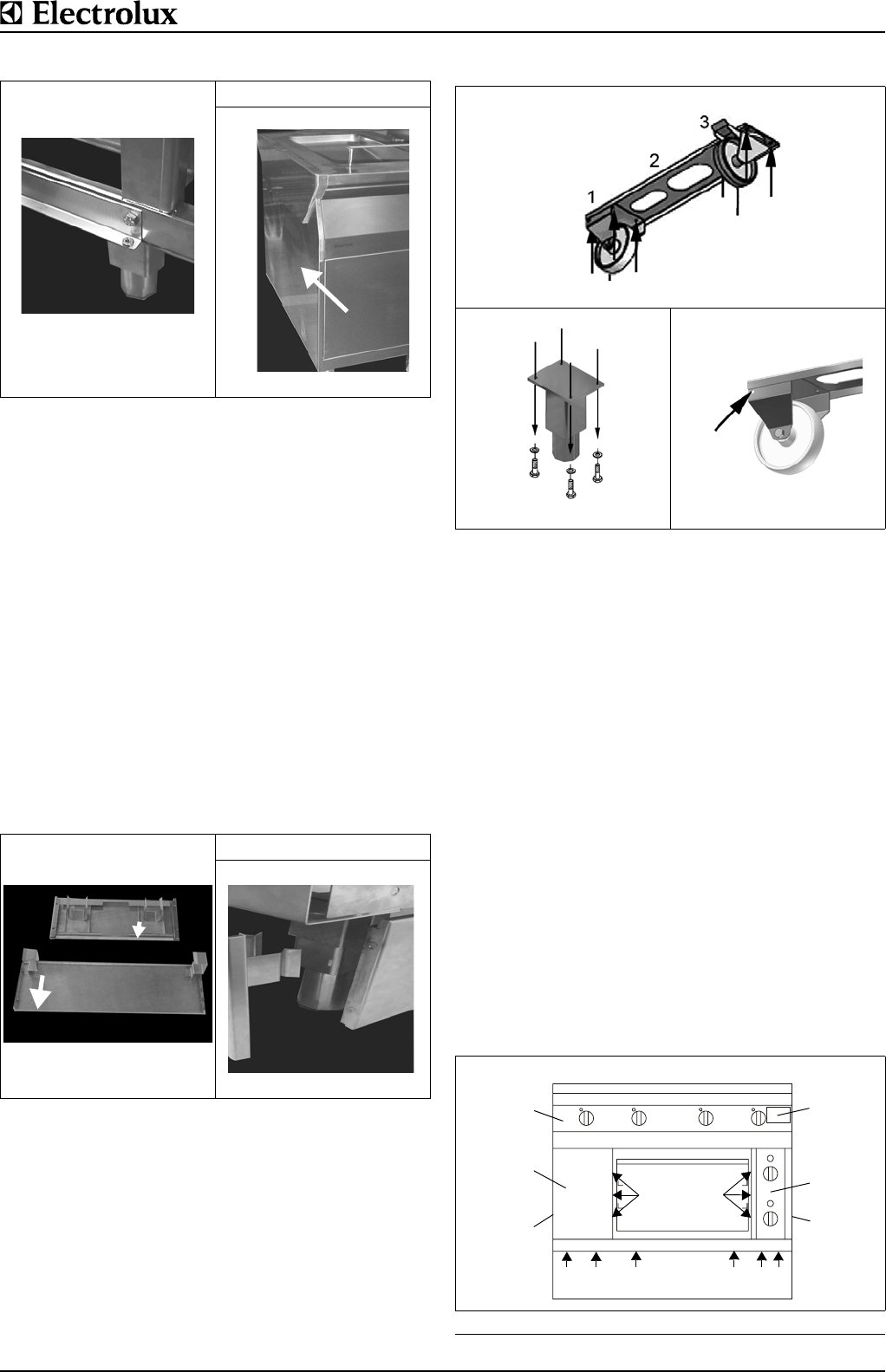 Electrolux

3

2

1