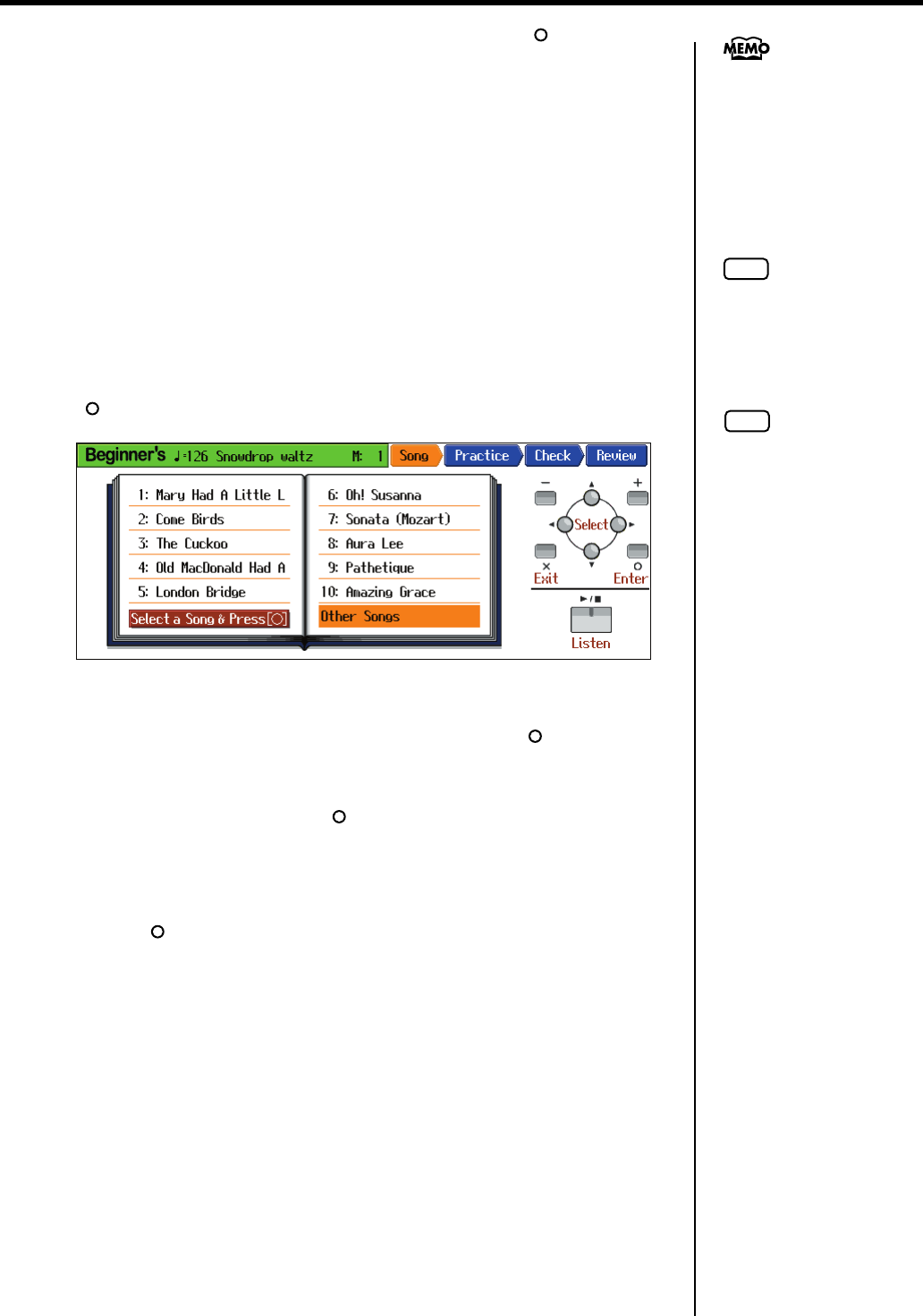 MEMO

Beginner's ♩=126 Snowdrop waltz M: 1 Song Practice Check Review

1: Mary Had A Little L
2: Come Birds
3: The Cuckoo
4: Old MacDonald Had A
5: London Bridge
Select a Song & Press[○]

6: Oh! Susanna
7: Sonata (Mozart)
8: Aura Lee
9: Pathetique
10: Amazing Grace
Other Songs

−
+
Select
×
Exit
○
Enter
►/■
Listen