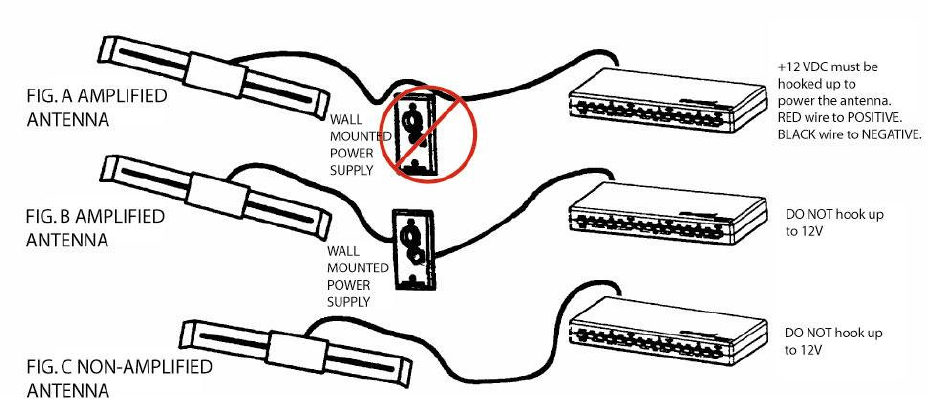 FIG. A AMPLIFIED ANTENNA

WALL MOUNTED POWER SUPPLY

+12 VDC must be hooked up to power the antenna. RED wire to POSITIVE. BLACK wire to NEGATIVE.

FIG. B AMPLIFIED ANTENNA

WALL MOUNTED POWER SUPPLY

DO NOT hook up to 12V

FIG. C NON-AMPLIFIED ANTENNA

DO NOT hook up to 12V