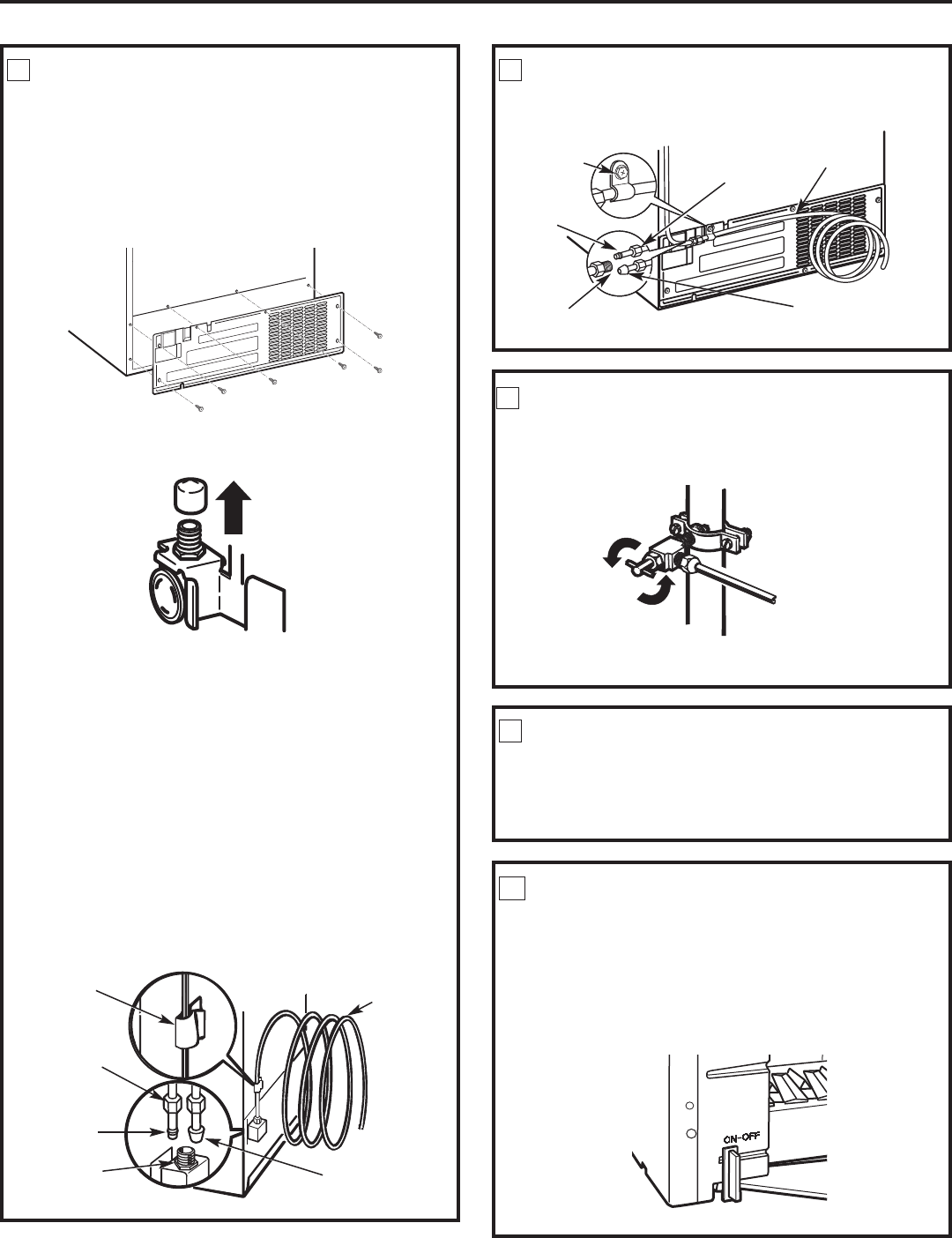 ON-OFF