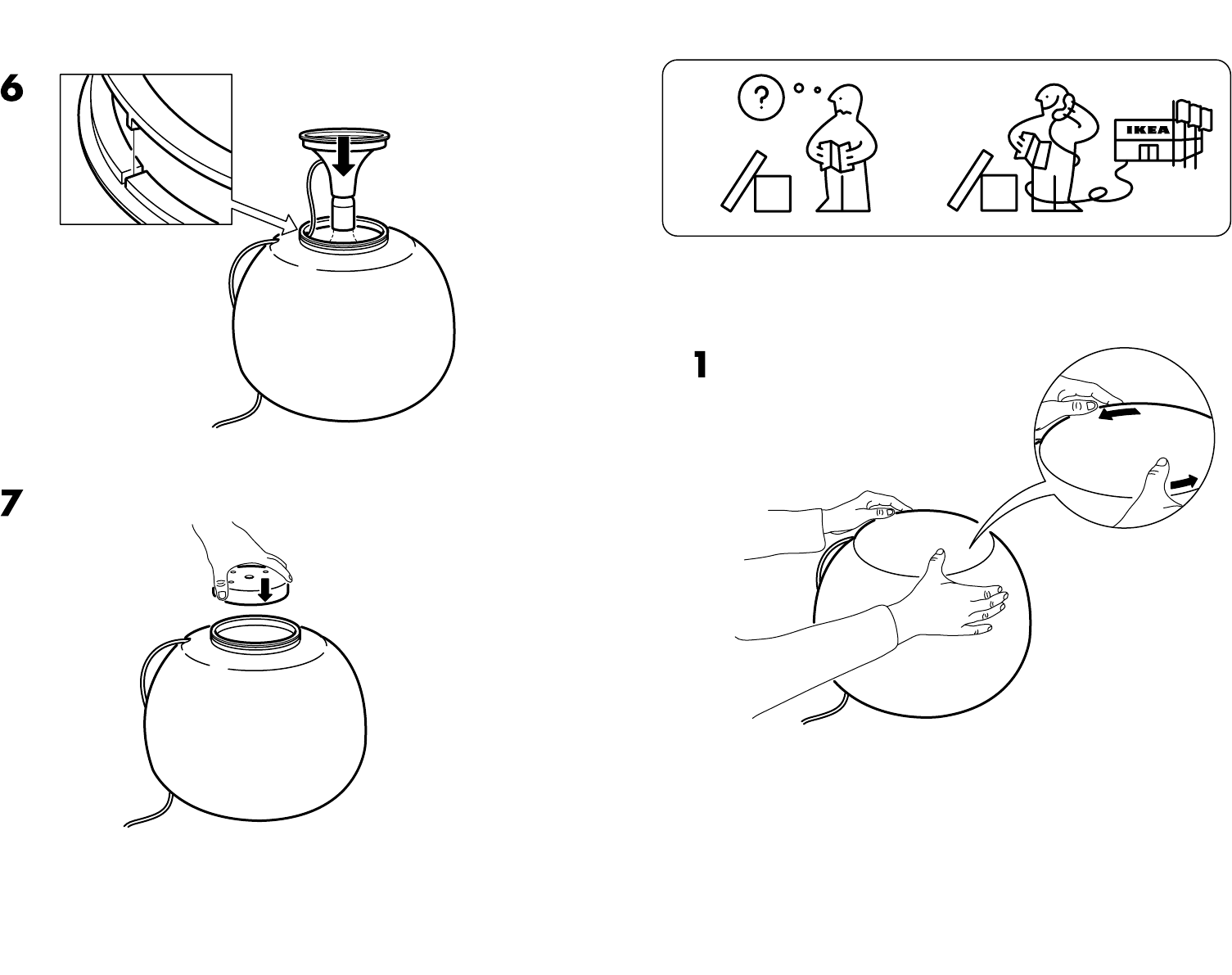 6

7

?

IKEA

1