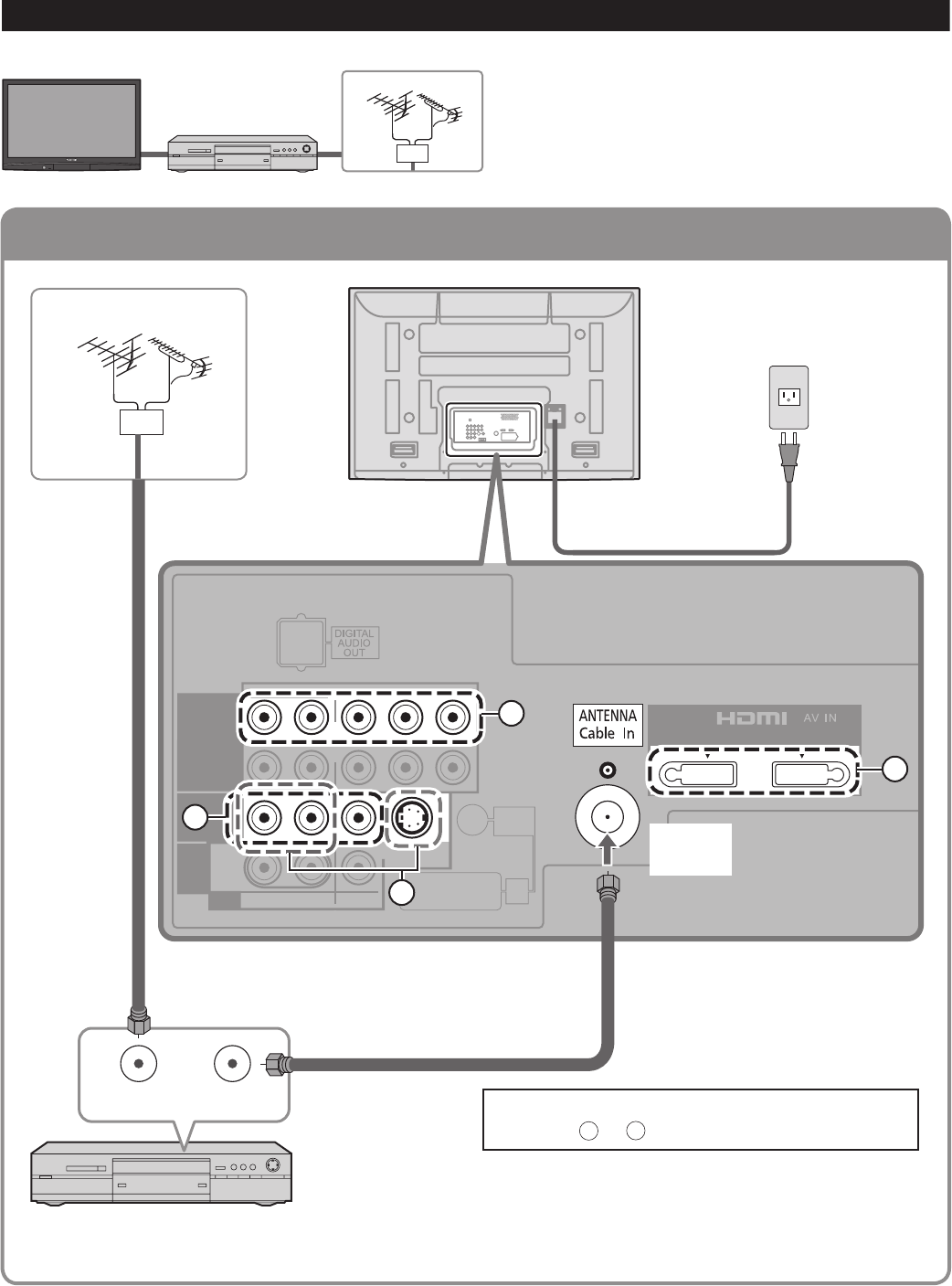 DIGITAL AUDIO OUT

ANTENNA Cable In

HDMI AV IN