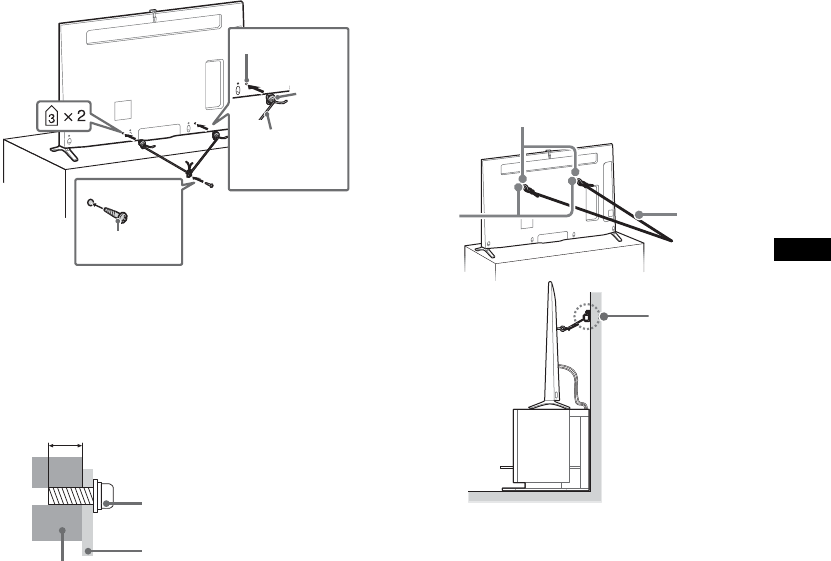 3 × 2